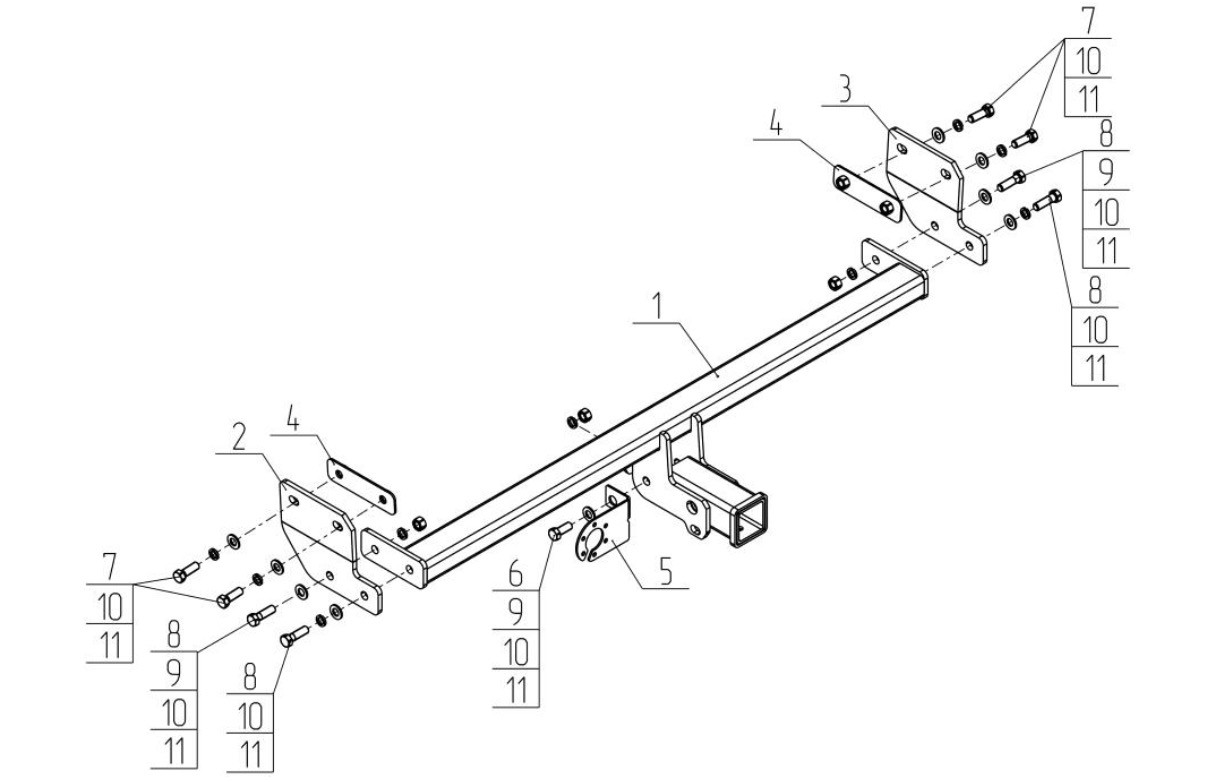 7
10
11
3
4
8
9
10
11
8
10
11
1
4
2
7
10
11
8
9
10
11
8
10
11
6
9
10
11
5