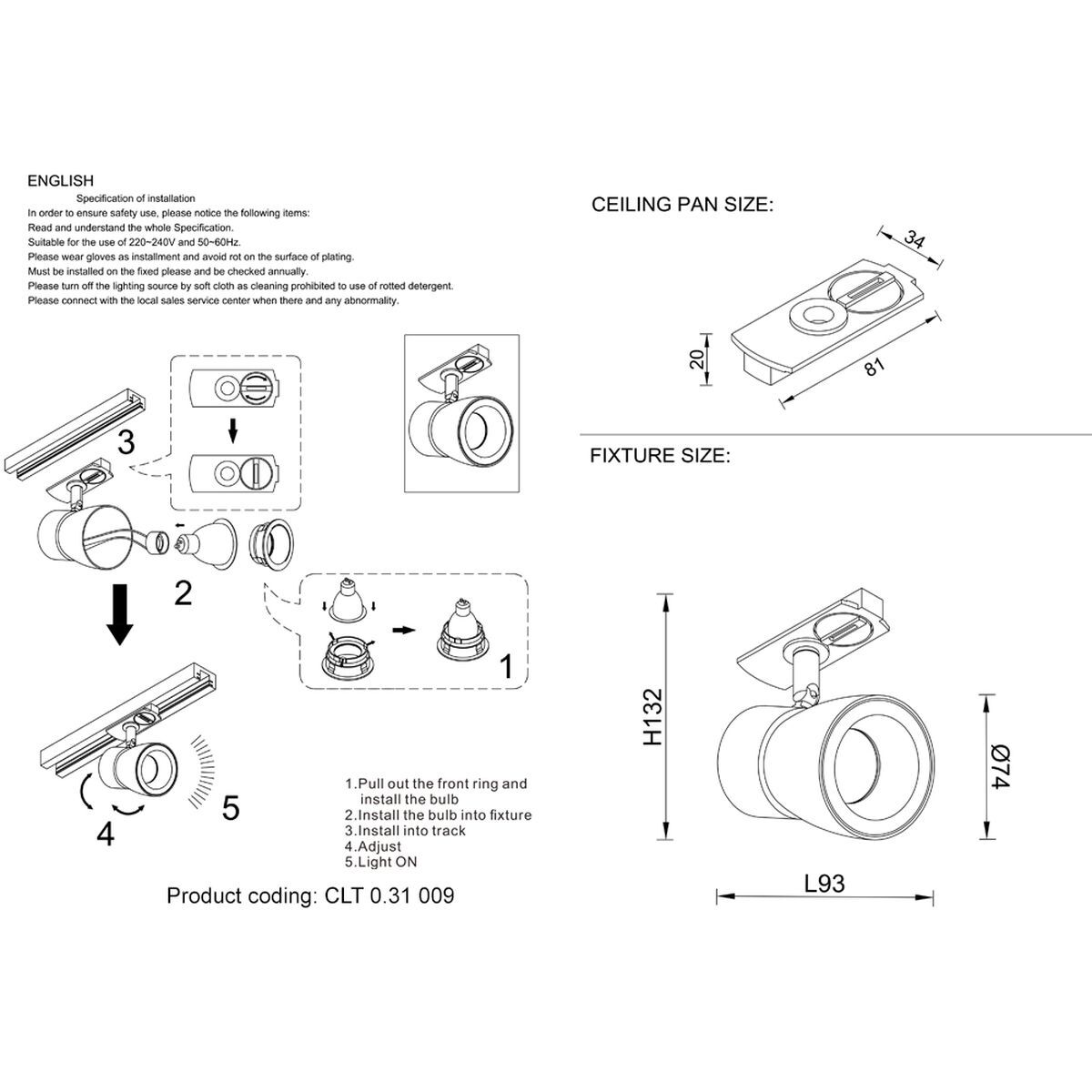 ENGLISH

Specification of installation

In order to ensure safety use, please notice the following items:
Read and understand the whole Specification.
Suitable for the use of 220~240V and 50~60Hz.
Please wear gloves as installment and avoid rot on the surface of plating.
Must be installed on the fixed please and be checked annually.
Please turn off the lighting source by soft cloth as cleaning prohibited to use of rotted detergent.
Please connect with the local sales service center when there and any abnormality.

3

2

1

4

5

1.Pull out the front ring and install the bulb
2.Install the bulb into fixture
3.Install into track
4.Adjust
5.Light ON

Product coding: CLT 0.31 009

CEILING PAN SIZE:

34

20

81

FIXTURE SIZE:

H132

Ø74

L93