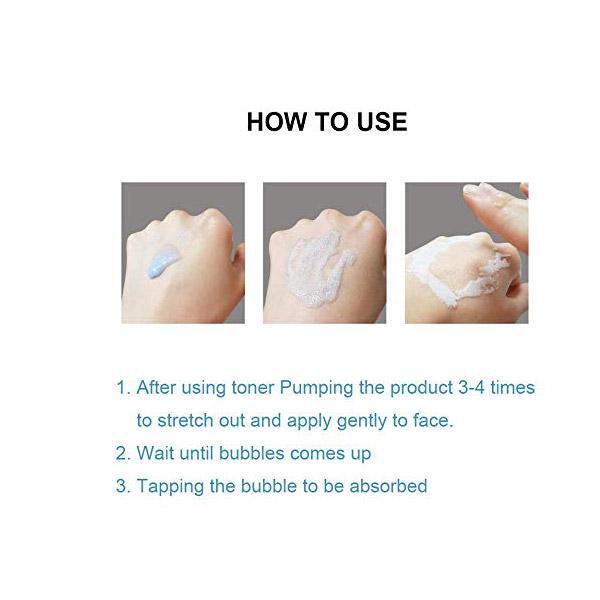 HOW TO USE

1. After using toner Pumping the product 3-4 times to stretch out and apply gently to face.
2. Wait until bubbles comes up
3. Tapping the bubble to be absorbed