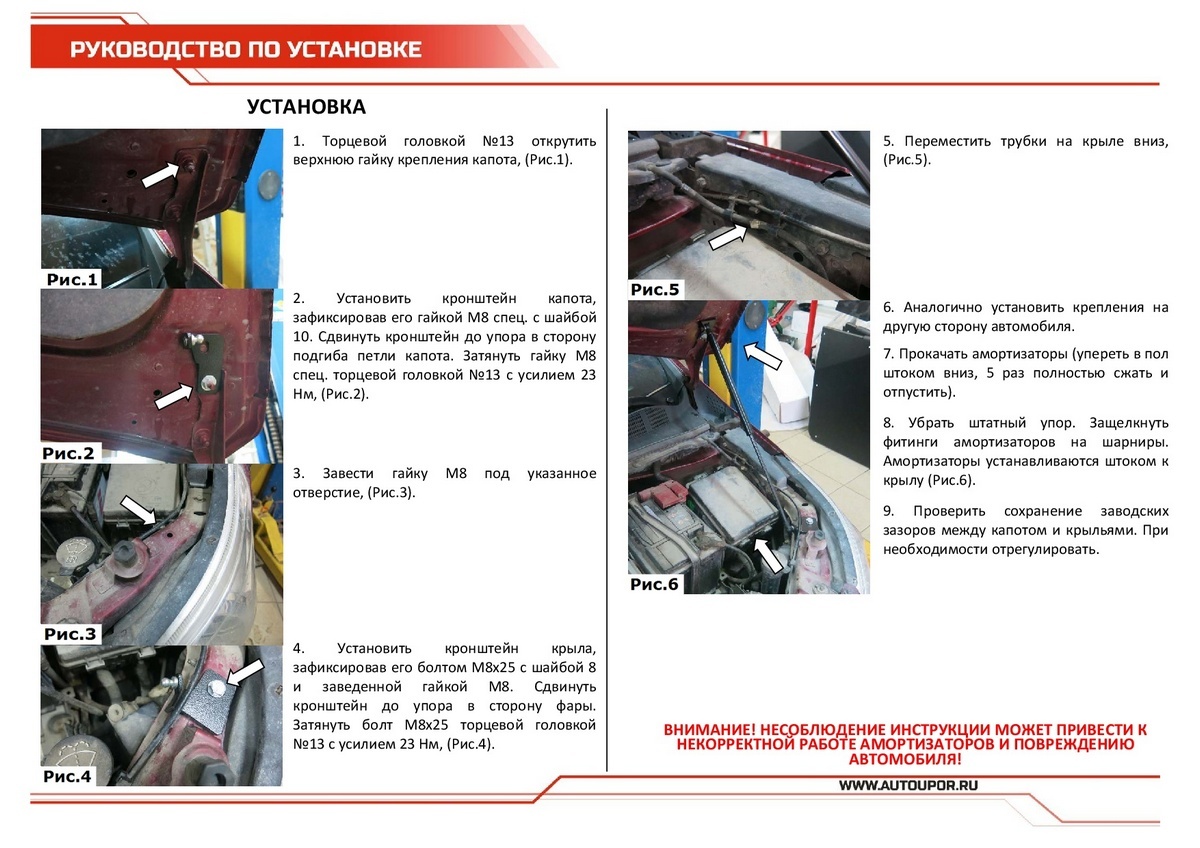 РУКОВОДСТВО ПО УСТАНОВКЕ

УСТАНОВКА

Рис.1

1. Торцевой головкой №13 открутить верхнюю гайку крепления капота, (Рис.1).

Рис.2

2. Установить кронштейн капота, зафиксировав его гайкой М8 спец. с шайбой 10. Сдвинуть кронштейн до упора в сторону подгиба петли капота. Затянуть гайку М8 спец. торцевой головкой №13 с усилием 23 Нм, (Рис.2).

Рис.3

3. Завести гайку М8 под указанное отверстие, (Рис.3).

Рис.4

4. Установить кронштейн крыла, зафиксировав его болтом М8х25 с шайбой 8 и заведенной гайкой М8. Сдвинуть кронштейн до упора в сторону фары. Затянуть болт М8х25 торцевой головкой №13 с усилием 23 Нм, (Рис.4).

Рис.5

5. Переместить трубки на крыле вниз, (Рис.5).

Рис.6

6. Аналогично установить крепления на другую сторону автомобиля.

7. Прокачать амортизаторы (упереть в пол штоком вниз, 5 раз полностью сжать и отпустить).

8. Убрать штатный упор. Защелкнуть фитинги амортизаторов на шарниры. Амортизаторы устанавливаются штоком к крылу (Рис.6).

9. Проверить сохранение заводских зазоров между капотом и крыльями. При необходимости отрегулировать.

ВНИМАНИЕ! НЕСОБЛЮДЕНИЕ ИНСТРУКЦИИ МОЖЕТ ПРИВЕСТИ К НЕКОРРЕКТНОЙ РАБОТЕ АМОРТИЗАТОРОВ И ПОВРЕЖДЕНИЮ АВТОМОБИЛЯ!

WWW.AUTOUPOR.RU