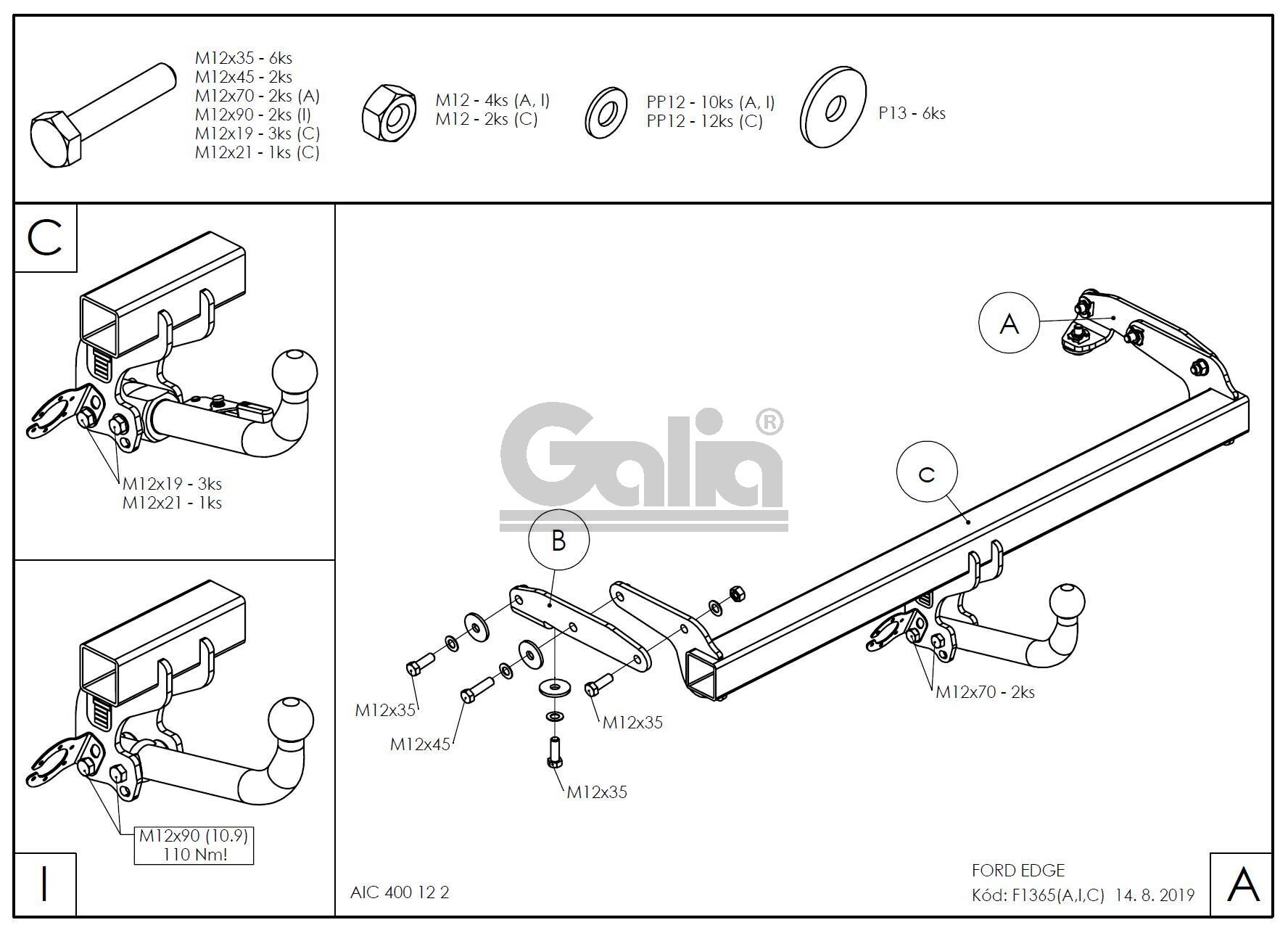 M12x35 - 6ks
M12x45 - 2ks
M12x70 - 2ks (A)
M12x90 - 2ks (I)
M12x19 - 3ks (C)
M12x21 - 1ks (C)

M12 - 4ks (A, I)
M12 - 2ks (C)

PP12 - 10ks (A, I)
PP12 - 12ks (C)

P13 - 6ks

C

M12x19 - 3ks
M12x21 - 1ks

M12x90 (10.9)
110 Nm!

I

Galia®

A

C

B

M12x35

M12x45

M12x35

M12x35

M12x70 - 2ks

AIC 400 12 2

FORD EDGE
Kód: F1365(A,I,C) 14. 8. 2019

A