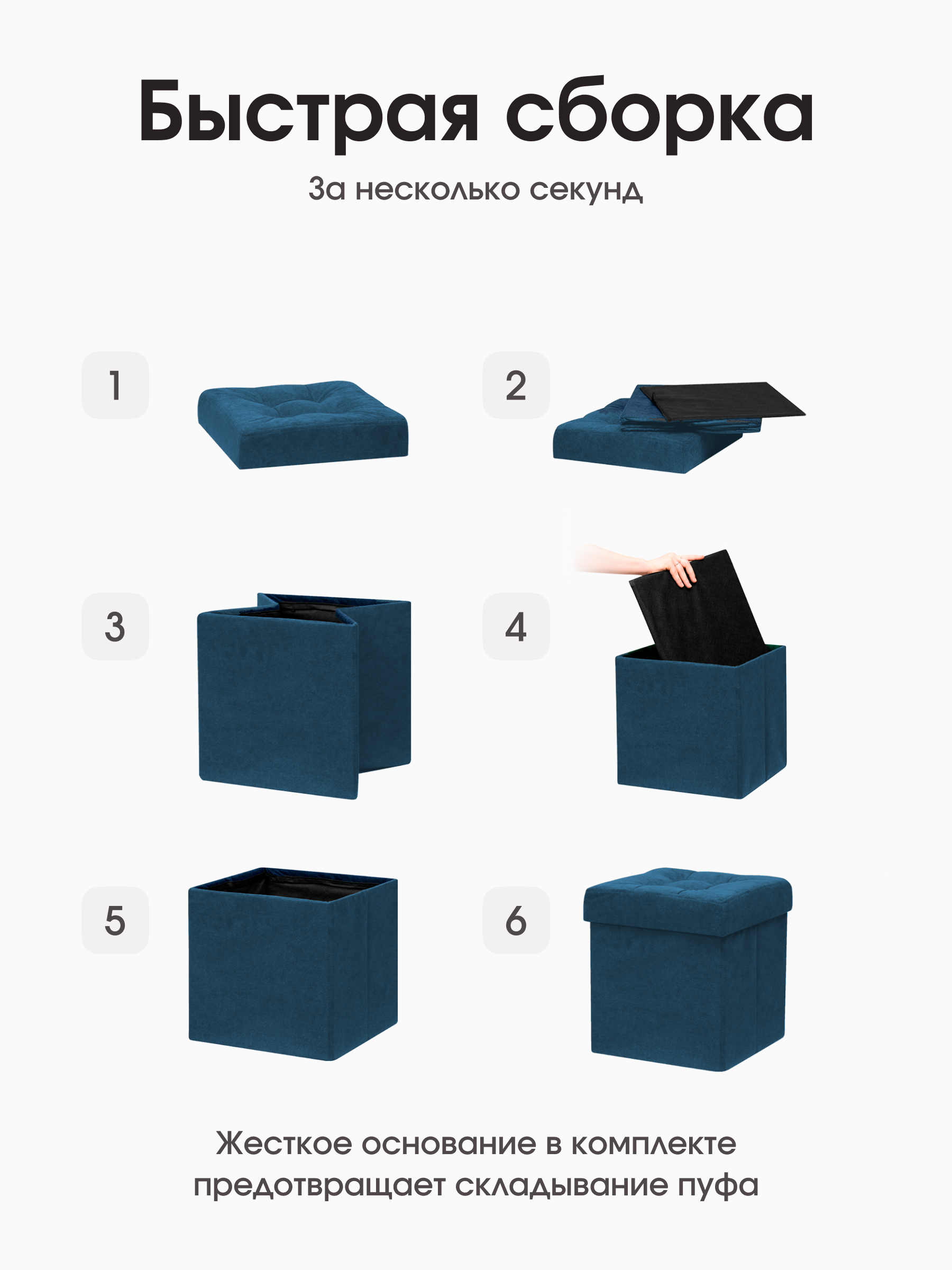 Быстрая сборка

За несколько секунд

1

2

3

4

5

6

Жесткое основание в комплекте предотвращает складывание пуфа