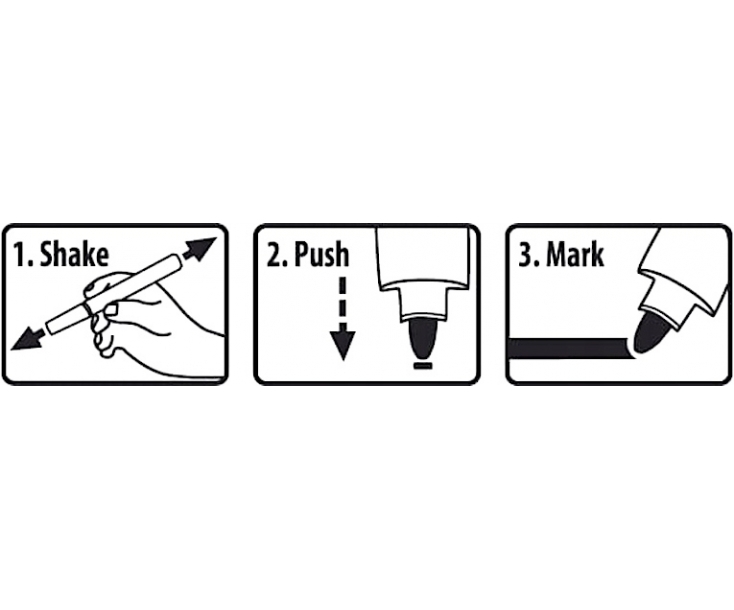 1. Shake

2. Push

3. Mark