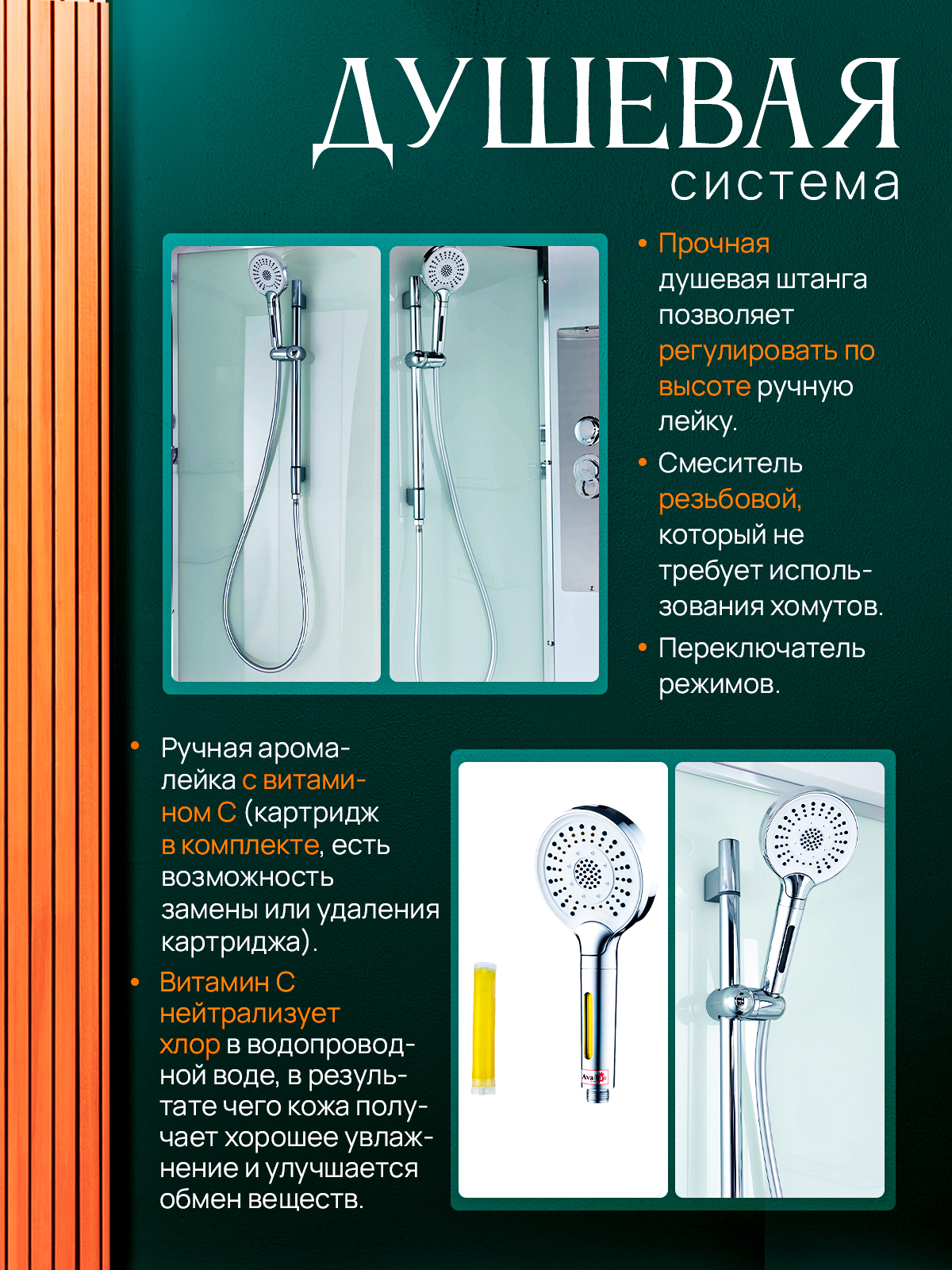 ДУШЕВАЯ
система

• Прочная душевая штанга позволяет регулировать по высоте ручную лейку.
• Смеситель резьбовой, который не требует использования хомутов.
• Переключатель режимов.

• Ручная аромалейка с витамином С (картридж в комплекте, есть возможность замены или удаления картриджа).
• Витамин С нейтрализует хлор в водопроводной воде, в результате чего кожа получает хорошее увлажнение и улучшается обмен веществ.

Ava