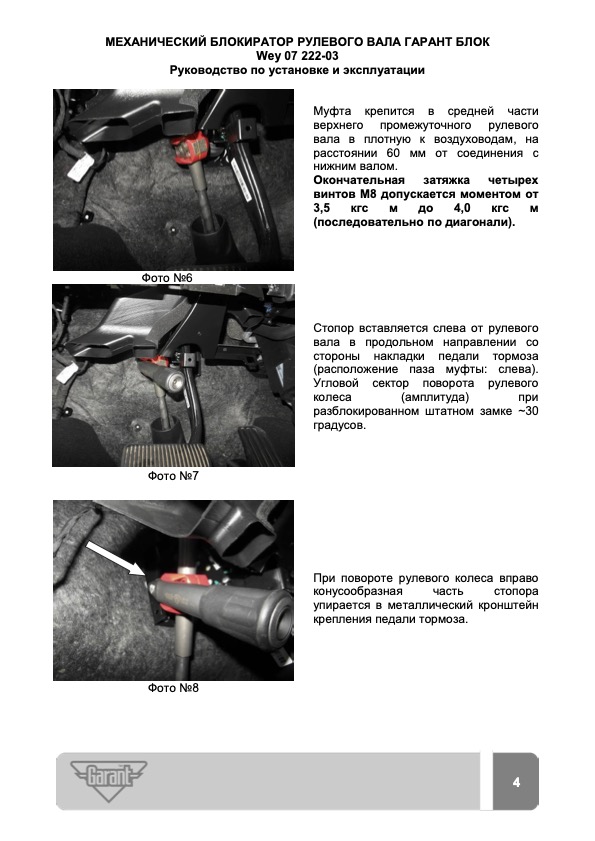 МЕХАНИЧЕСКИЙ БЛОКИРАТОР РУЛЕВОГО ВАЛА ГАРАНТ БЛОК
Wey 07 222-03
Руководство по установке и эксплуатации

Муфта крепится в средней части верхнего промежуточного рулевого вала в плотную к воздуховодам, на расстоянии 60 мм от соединения с нижним валом.
Окончательная затяжка четырех винтов М8 допускается моментом от 3,5 кгс м до 4,0 кгс м (последовательно по диагонали).

Фото №6

Стопор вставляется слева от рулевого вала в продольном направлении со стороны накладки педали тормоза (расположение паза муфты: слева). Угловой сектор поворота рулевого колеса (амплитуда) при разблокированном штатном замке ~30 градусов.

Фото №7

При повороте рулевого колеса вправо конусообразная часть стопора упирается в металлический кронштейн крепления педали тормоза.

Фото №8

Garant

4