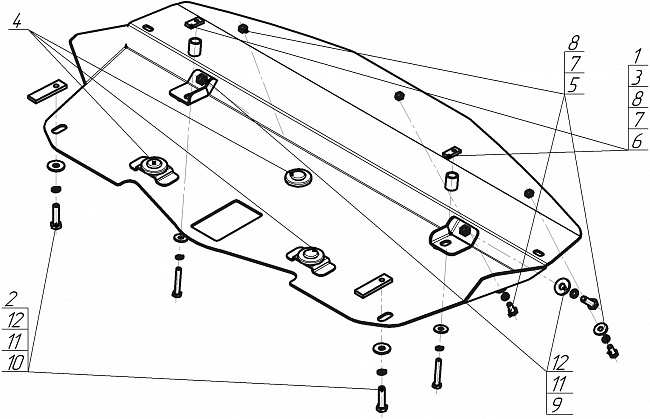 4

8
7
5

1
3
8
7
6

2
12
11
10

12
11
9