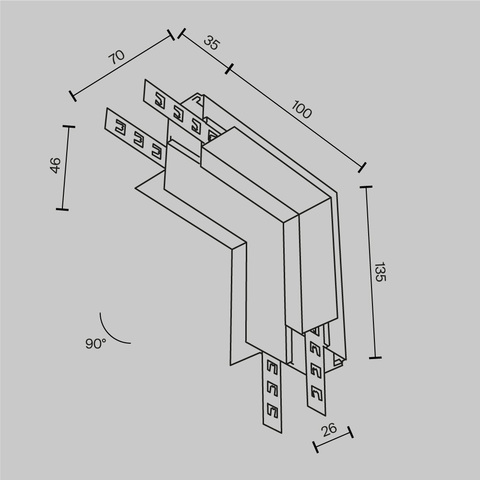 70
35
100
46
135
90°
26