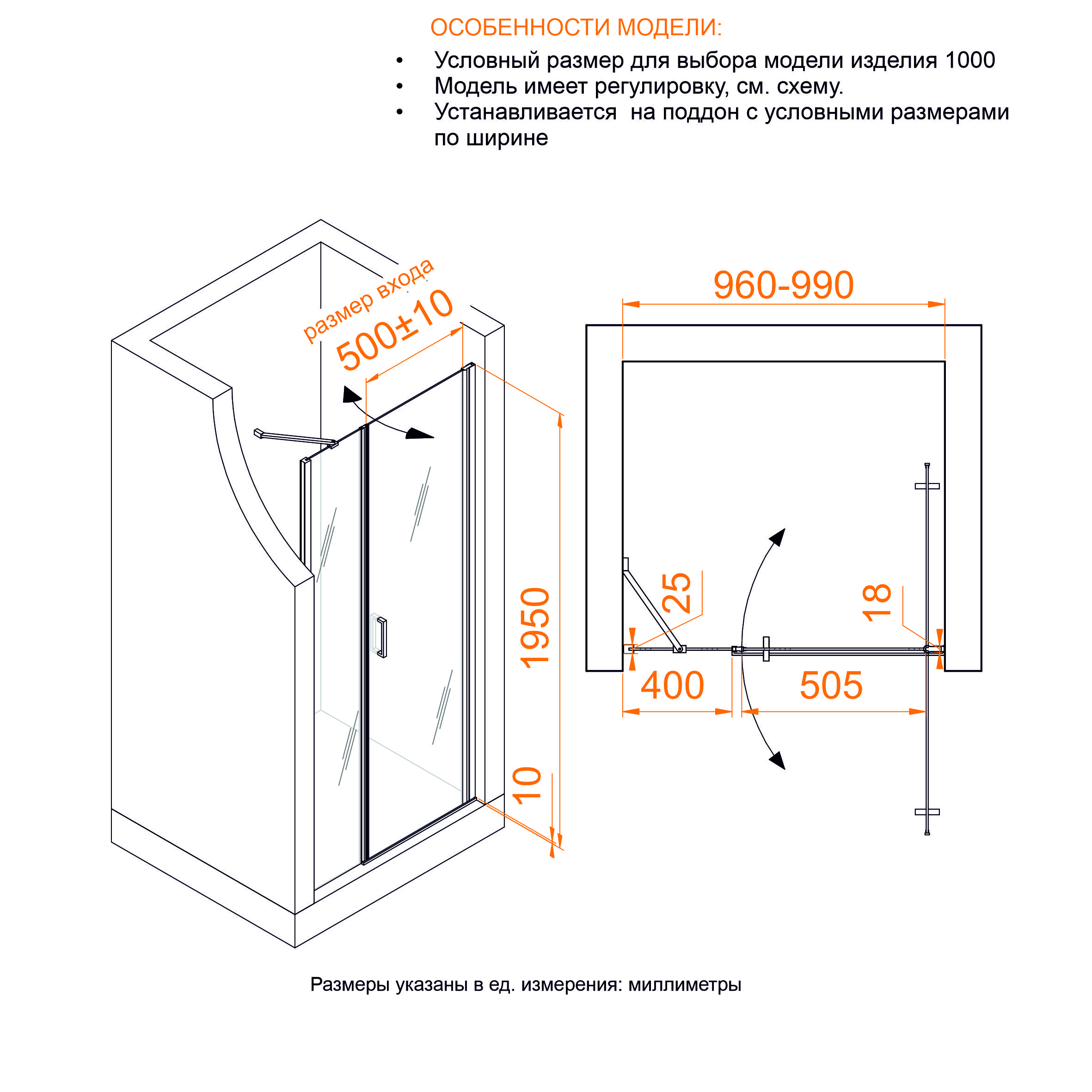 ОСОБЕННОСТИ МОДЕЛИ:

• Условный размер для выбора модели изделия 1000
• Модель имеет регулировку, см. схему.
• Устанавливается на поддон с условными размерами по ширине

размер входа
500±10

1950
10

960-990
25
18
400
505

Размеры указаны в ед. измерения: миллиметры