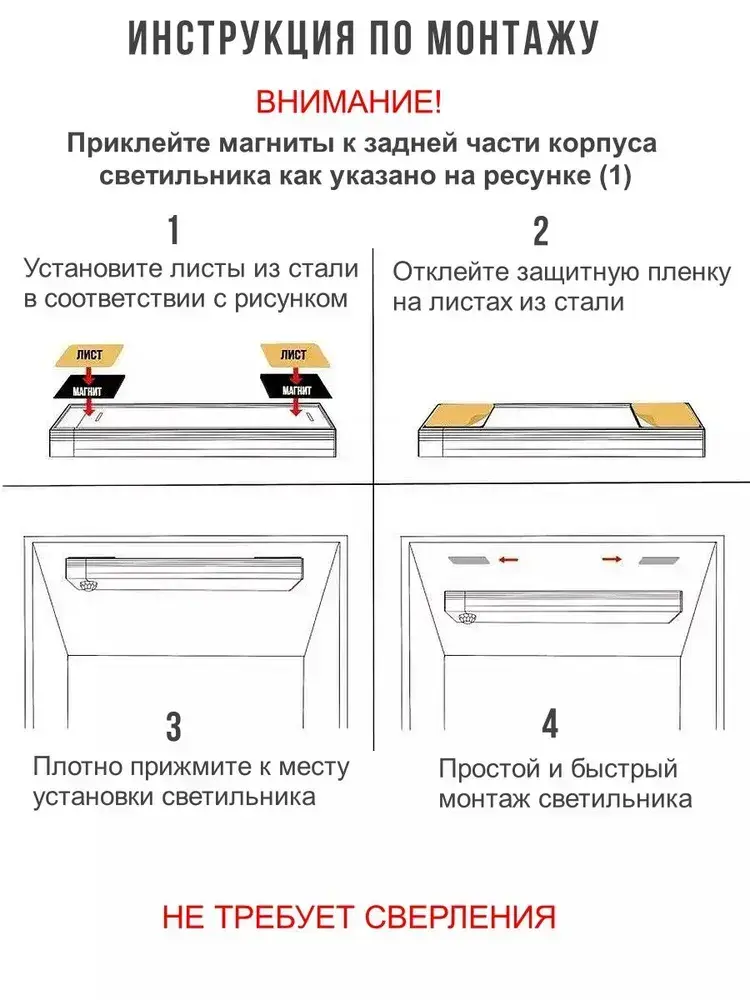 ИНСТРУКЦИЯ ПО МОНТАЖУ

ВНИМАНИЕ!

Приклейте магниты к задней части корпуса светильника как указано на ресунке (1)

1

Установите листы из стали в соответствии с рисунком

ЛИСТ

МАГНИТ

ЛИСТ

МАГНИТ

2

Отклейте защитную пленку на листах из стали

3

Плотно прижмите к месту установки светильника

4

Простой и быстрый монтаж светильника

НЕ ТРЕБУЕТ СВЕРЛЕНИЯ