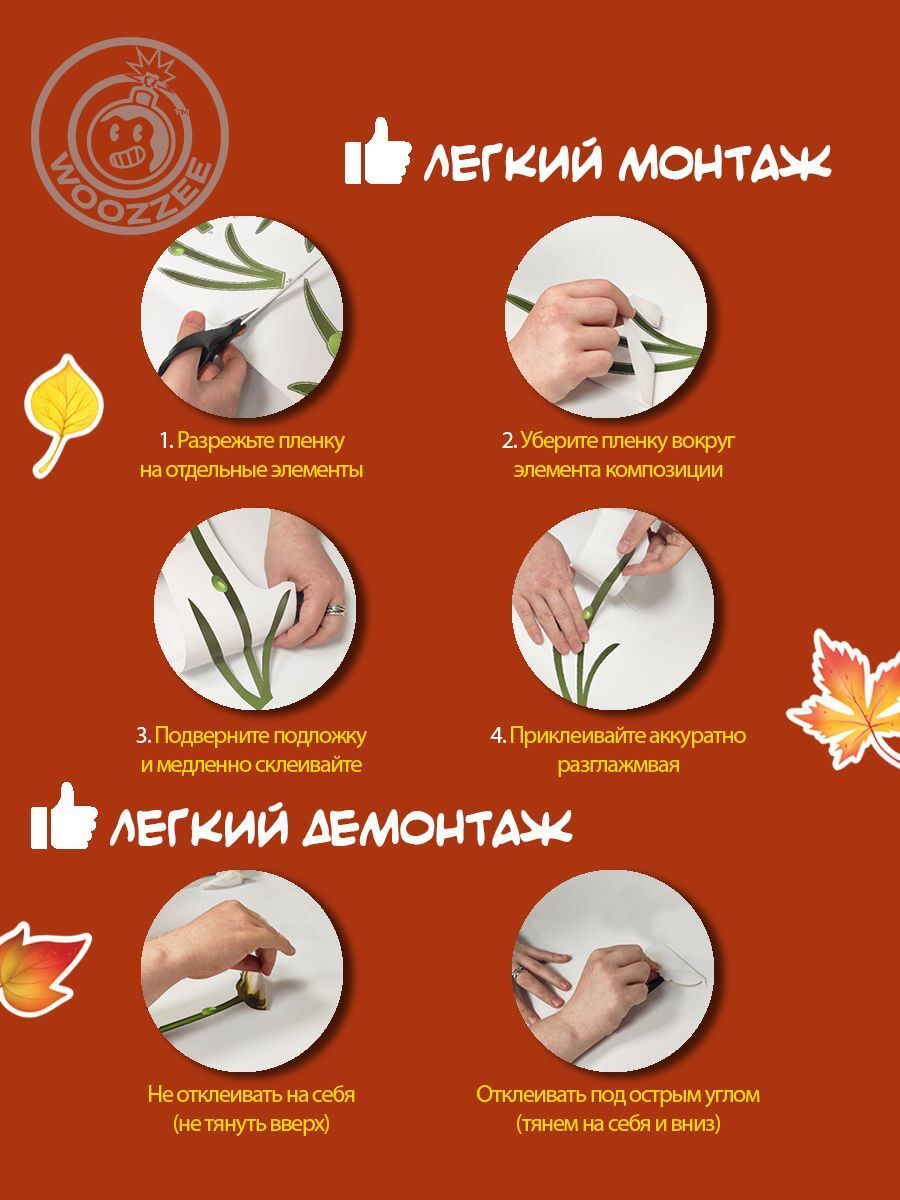 WOOZZEE

ЛЕГКИЙ МОНТАЖ

1. Разрежьте пленку на отдельные элементы

2. Уберите пленку вокруг элемента композиции

3. Подверните подложку и медленно склеивайте

4. Приклеивайте аккуратно разглажмвая

ЛЕГКИЙ ДЕМОНТАЖ

Не отклеивать на себя (не тянуть вверх)

Отклеивать под острым углом (тянем на себя и вниз)