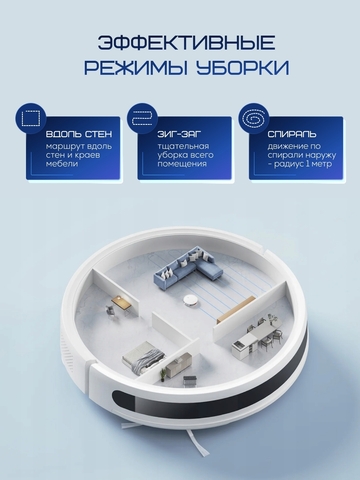 ЭФФЕКТИВНЫЕ РЕЖИМЫ УБОРКИ

ВДОЛЬ СТЕН
маршрут вдоль стен и краев мебели

ЗИГ-ЗАГ
тщательная уборка всего помещения

СПИРАЛЬ
движение по спирали наружу – радиус 1 метр