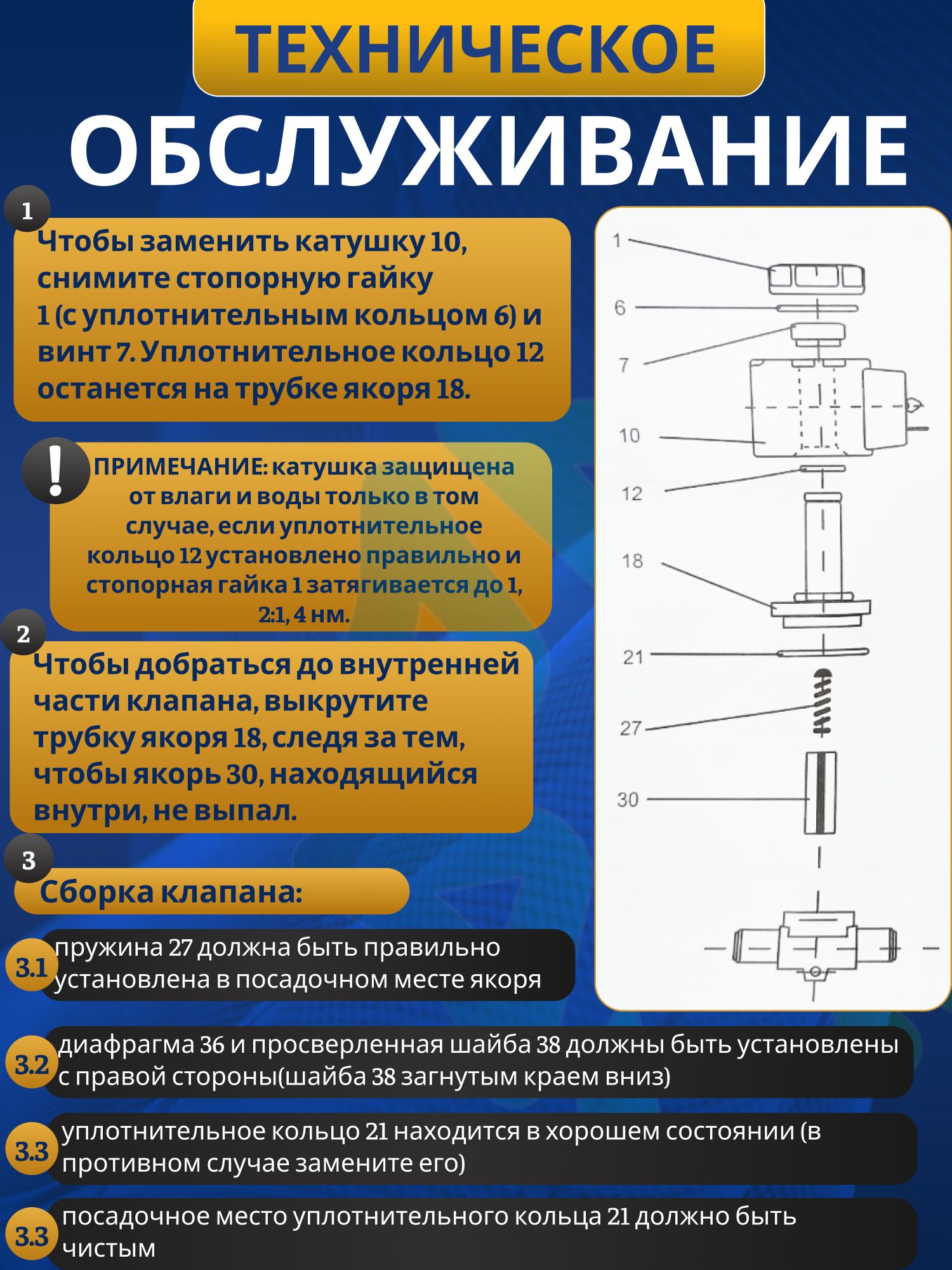 ТЕХНИЧЕСКОЕ
ОБСЛУЖИВАНИЕ

1

Чтобы заменить катушку 10, снимите стопорную гайку 1 (с уплотнительным кольцом 6) и винт 7. Уплотнительное кольцо 12 останется на трубке якоря 18.

!

ПРИМЕЧАНИЕ: катушка защищена от влаги и воды только в том случае, если уплотнительное кольцо 12 установлено правильно и стопорная гайка 1 затягивается до 1, 2:1, 4 нм.

2

Чтобы добраться до внутренней части клапана, выкрутите трубку якоря 18, следя за тем, чтобы якорь 30, находящийся внутри, не выпал.

3

Сборка клапана:

3.1 пружина 27 должна быть правильно установлена в посадочном месте якоря

3.2 диафрагма 36 и просверленная шайба 38 должны быть установлены с правой стороны(шайба 38 загнутым краем вниз)

3.3 уплотнительное кольцо 21 находится в хорошем состоянии (в противном случае замените его)

3.3 посадочное место уплотнительного кольца 21 должно быть чистым

1
6
7
10
12
18
21
27
30