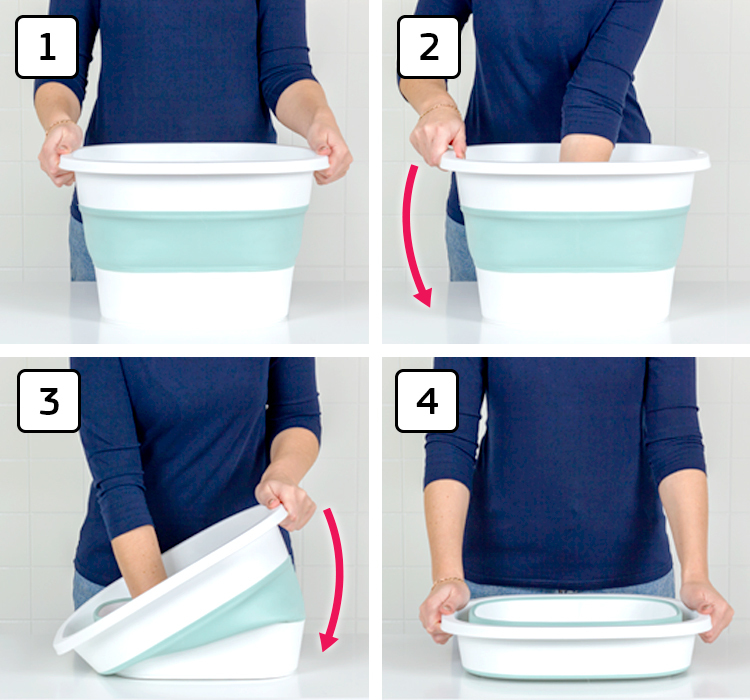 1

2

3

4