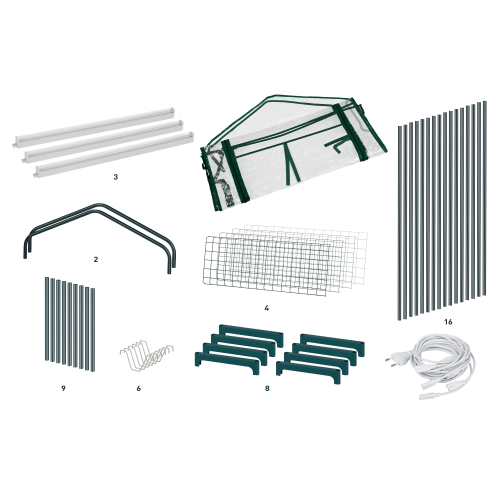 3

2

4

16

9

6

8