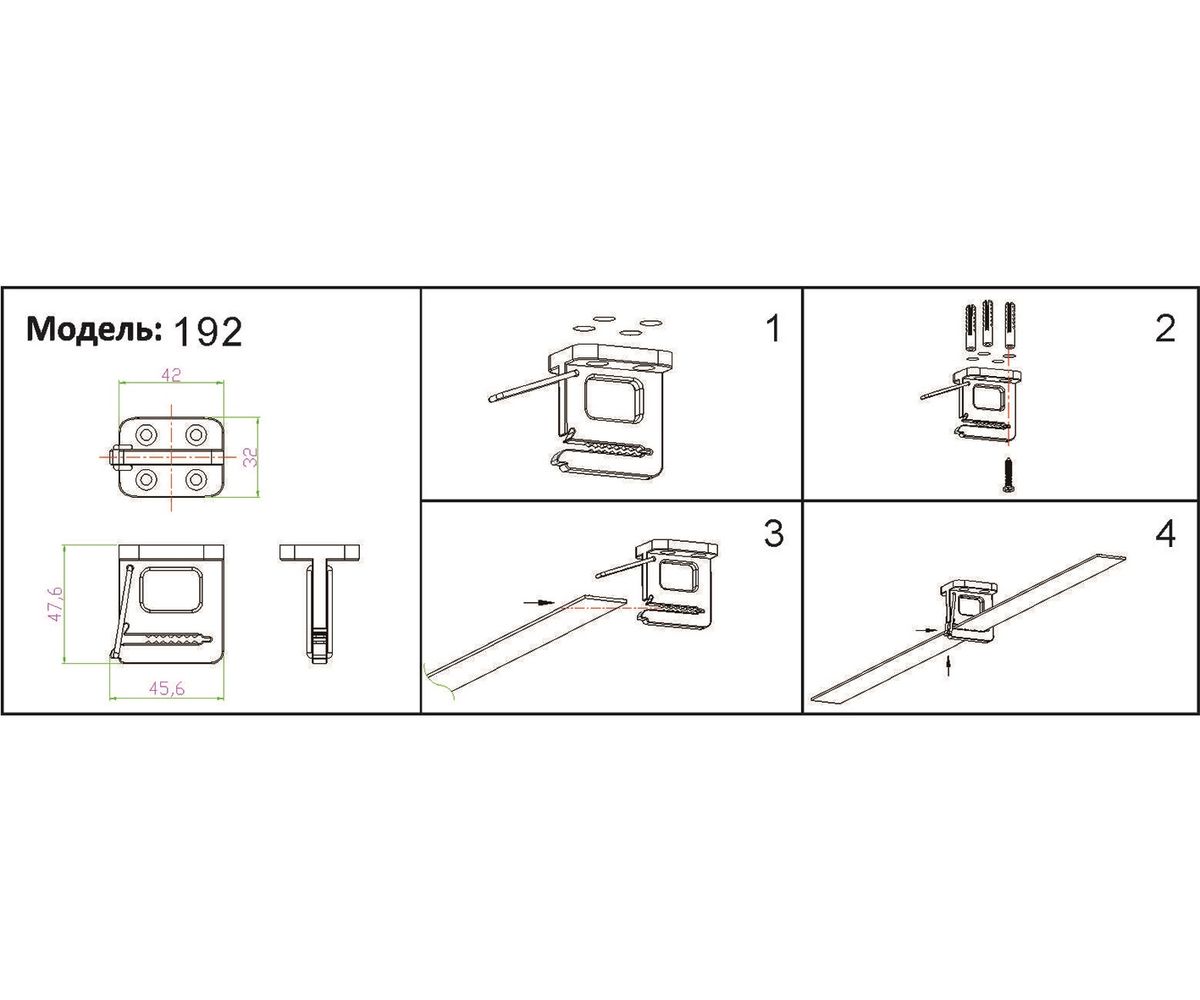 Модель: 192

42

32

47,6

45,6

1

2

3

4