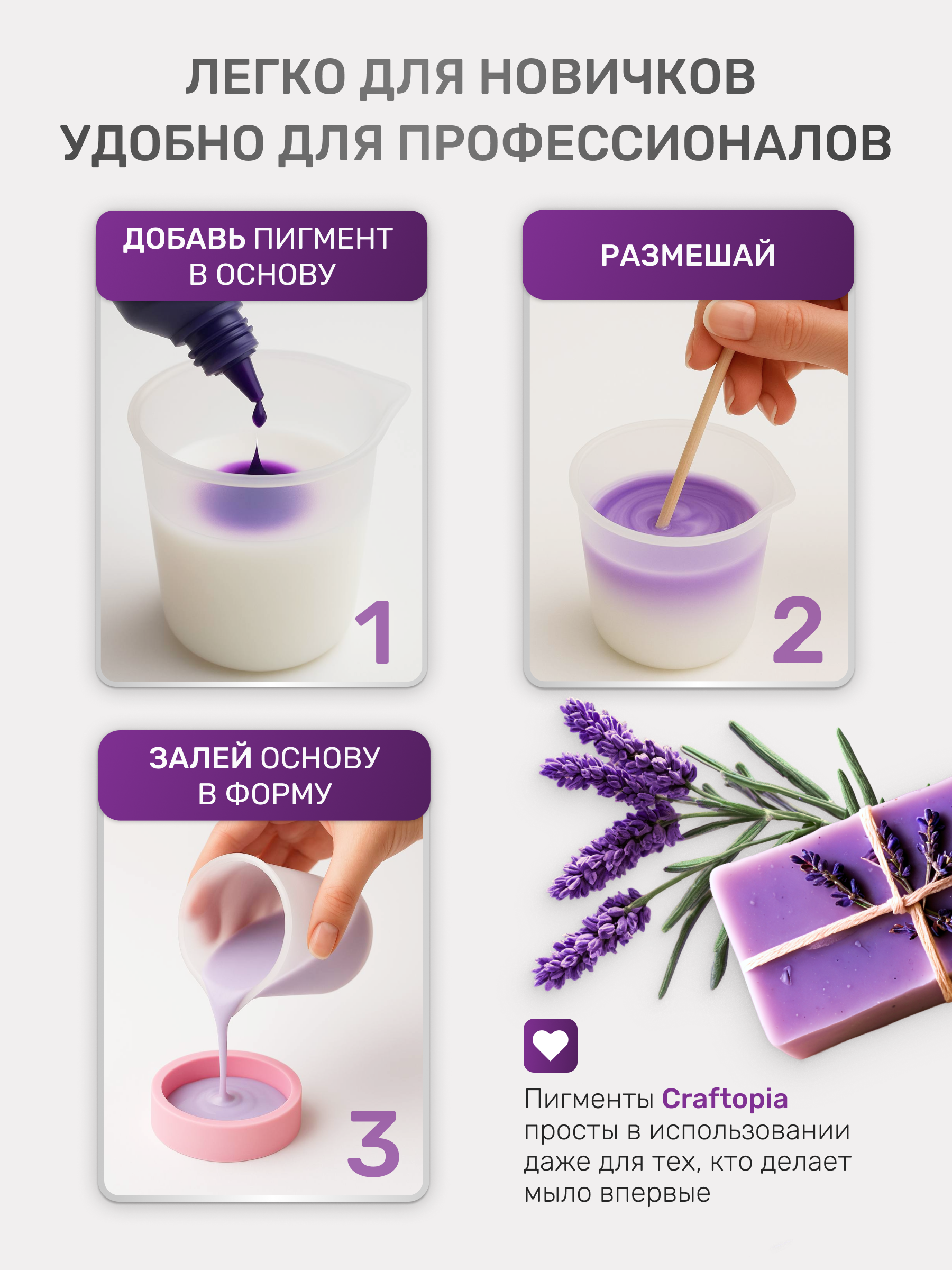 ЛЕГКО ДЛЯ НОВИЧКОВ
УДОБНО ДЛЯ ПРОФЕССИОНАЛОВ

ДОБАВЬ ПИГМЕНТ В ОСНОВУ

1

РАЗМЕШАЙ

2

ЗАЛЕЙ ОСНОВУ В ФОРМУ

3

Пигменты Craftopia просты в использовании даже для тех, кто делает мыло впервые