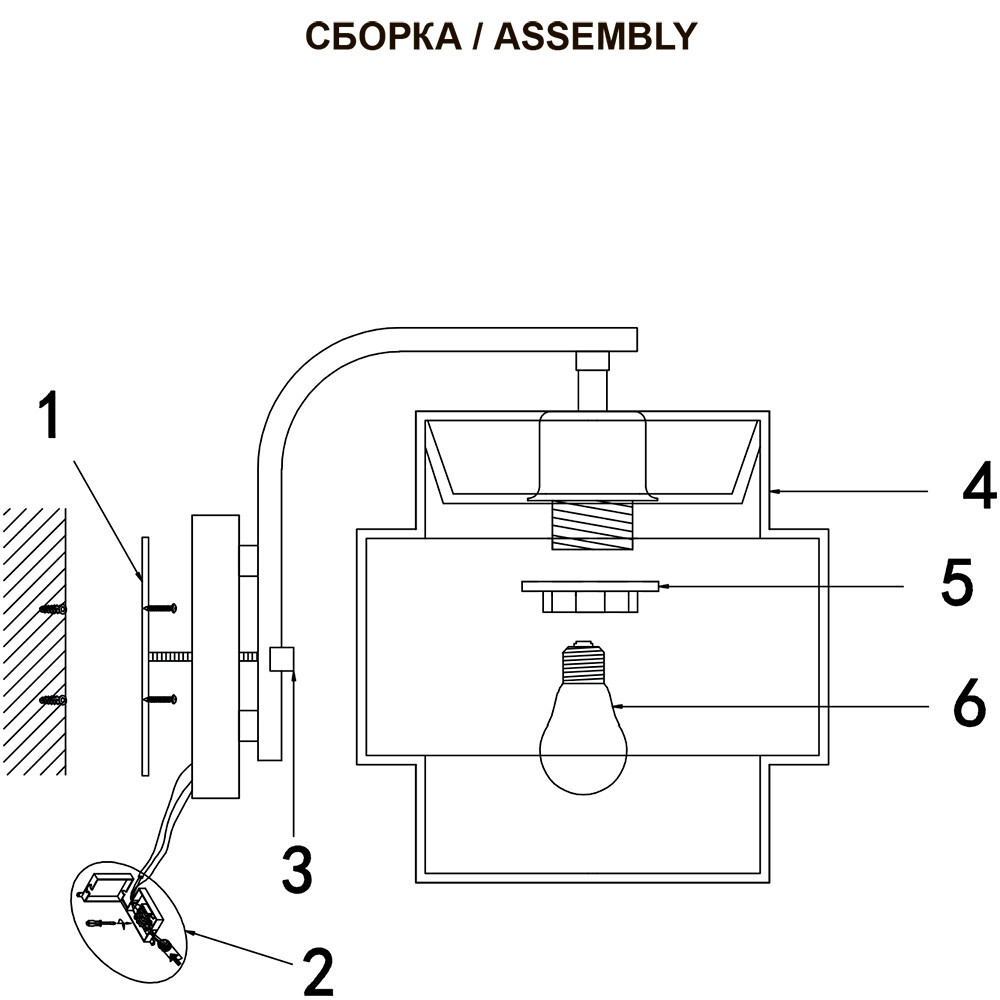 СБОРКА / ASSEMBLY

1

4

5

6

3

2