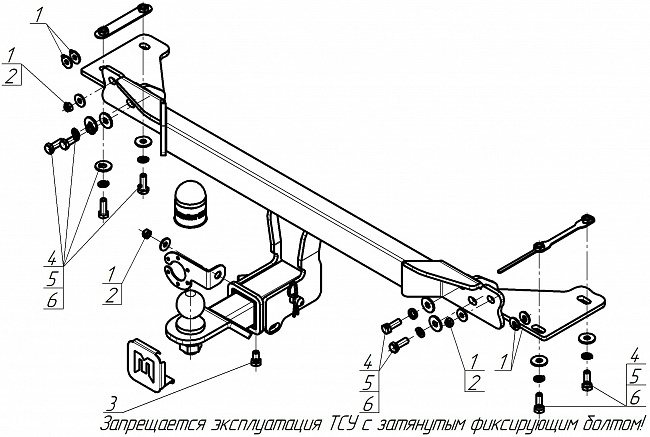 1
1
2
4
5
6
1
2
3
4
5
6
1
2
1
4
5
6
Запрещается эксплуатация ТСУ с затянутым фиксирующим болтом!