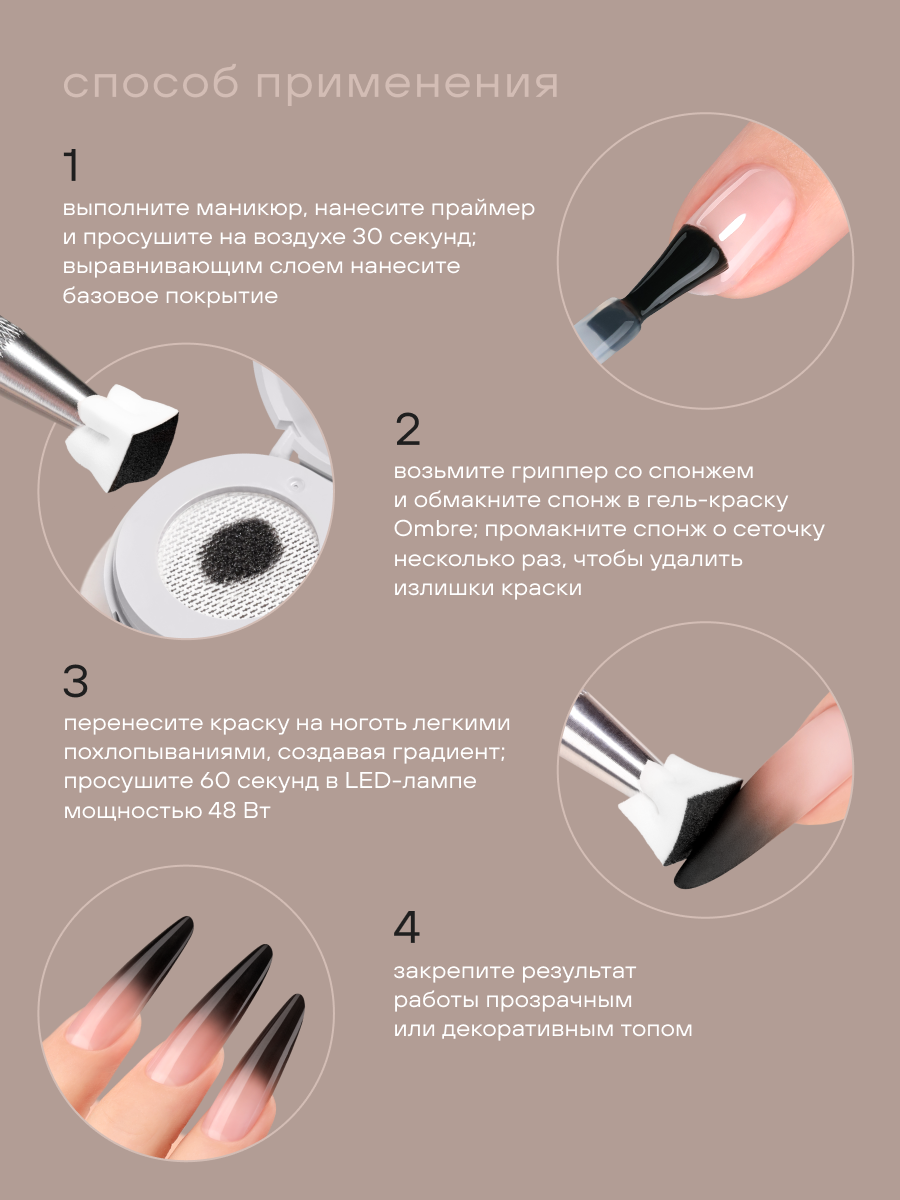 способ применения

1
выполните маникюр, нанесите праймер и просушите на воздухе 30 секунд; выравнивающим слоем нанесите базовое покрытие

2
возьмите гриппер со спонжем и обмакните спонж в гель-краску Ombre; промакните спонж о сеточку несколько раз, чтобы удалить излишки краски

3
перенесите краску на ноготь легкими похлопываниями, создавая градиент; просушите 60 секунд в LED-лампе мощностью 48 Вт

4
закрепите результат работы прозрачным или декоративным топом