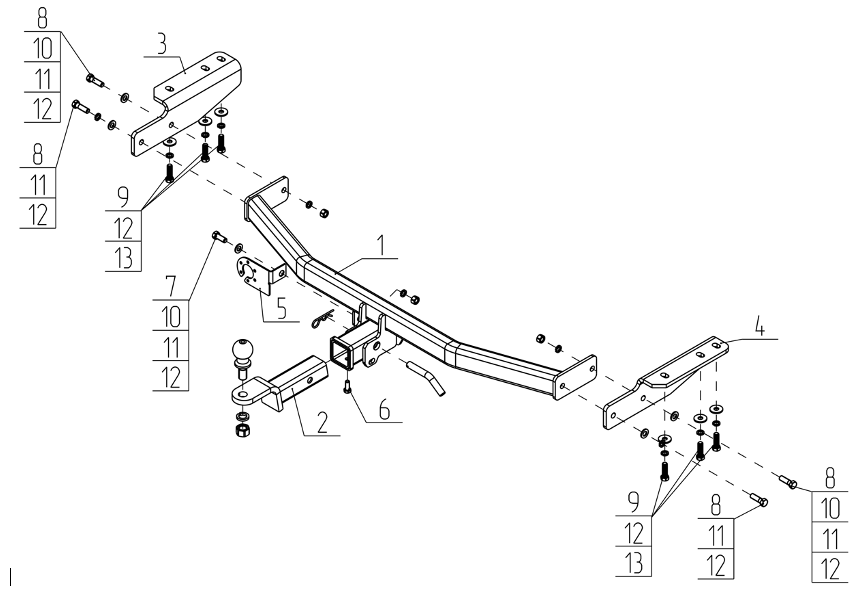 8
10
11
12
3
8
11
12
9
12
13
1
7
10
11
12
5
2
6
4
9
12
13
8
11
12
8
10
11
12