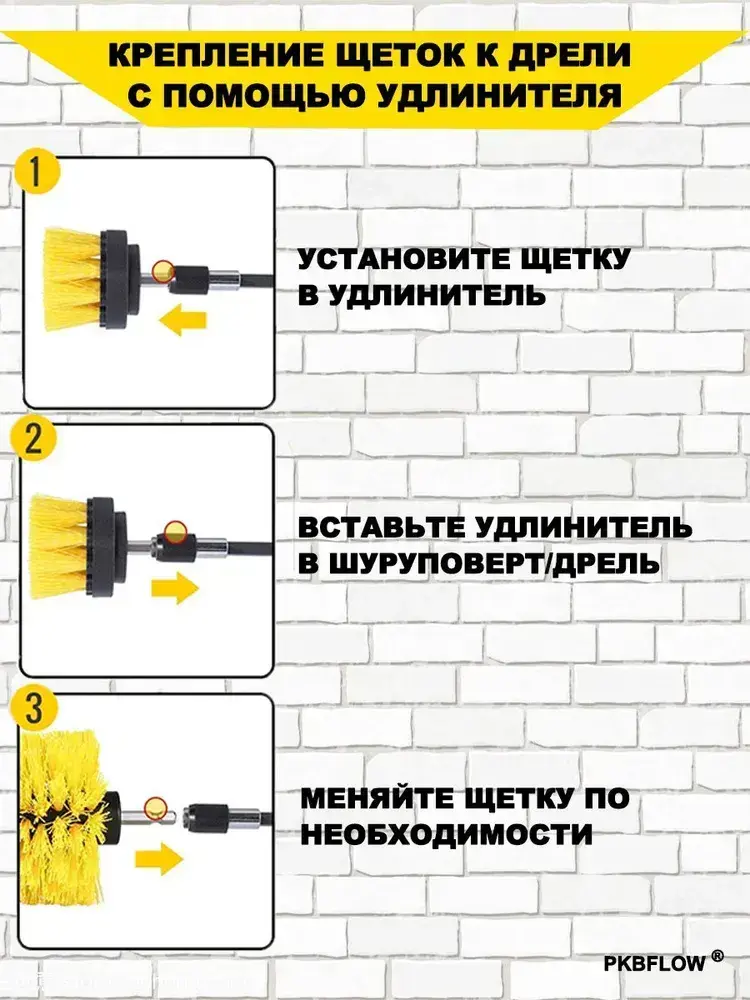 КРЕПЛЕНИЕ ЩЕТОК К ДРЕЛИ С ПОМОЩЬЮ УДЛИНИТЕЛЯ

1

УСТАНОВИТЕ ЩЕТКУ В УДЛИНИТЕЛЬ

2

ВСТАВЬТЕ УДЛИНИТЕЛЬ В ШУРУПОВЕРТ/ДРЕЛЬ

3

МЕНЯЙТЕ ЩЕТКУ ПО НЕОБХОДИМОСТИ

PKBFLOW ®