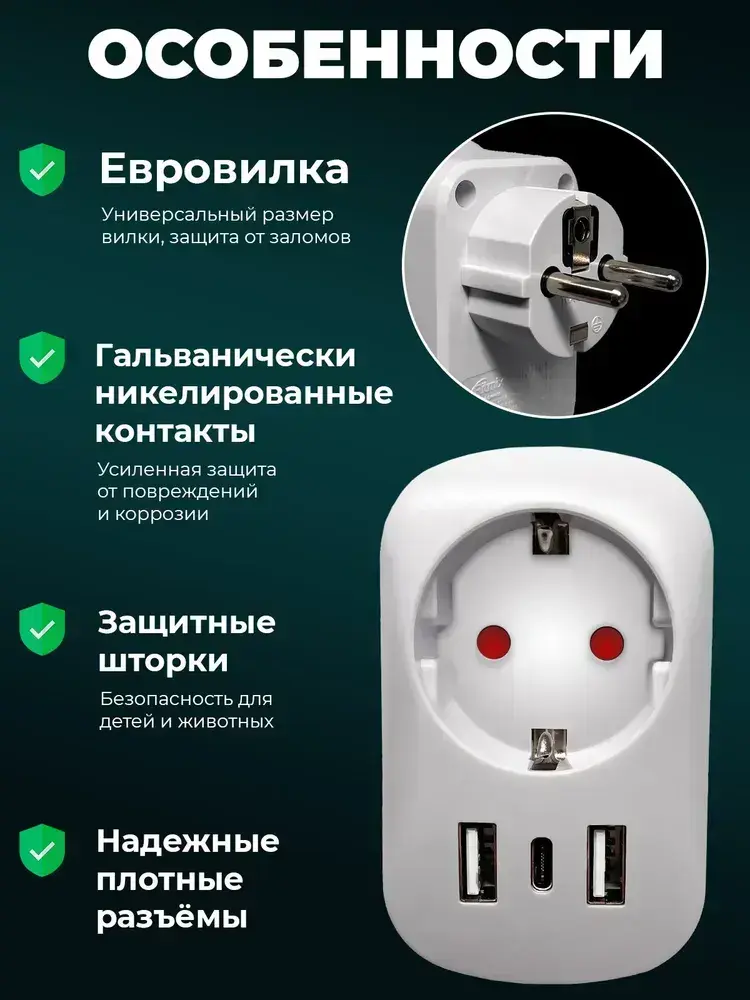 ОСОБЕННОСТИ

Евровилка

Универсальный размер вилки, защита от заломов

Гальванически никелированные контакты

Усиленная защита от повреждений и коррозии

Защитные шторки

Безопасность для детей и животных

Надежные плотные разъёмы