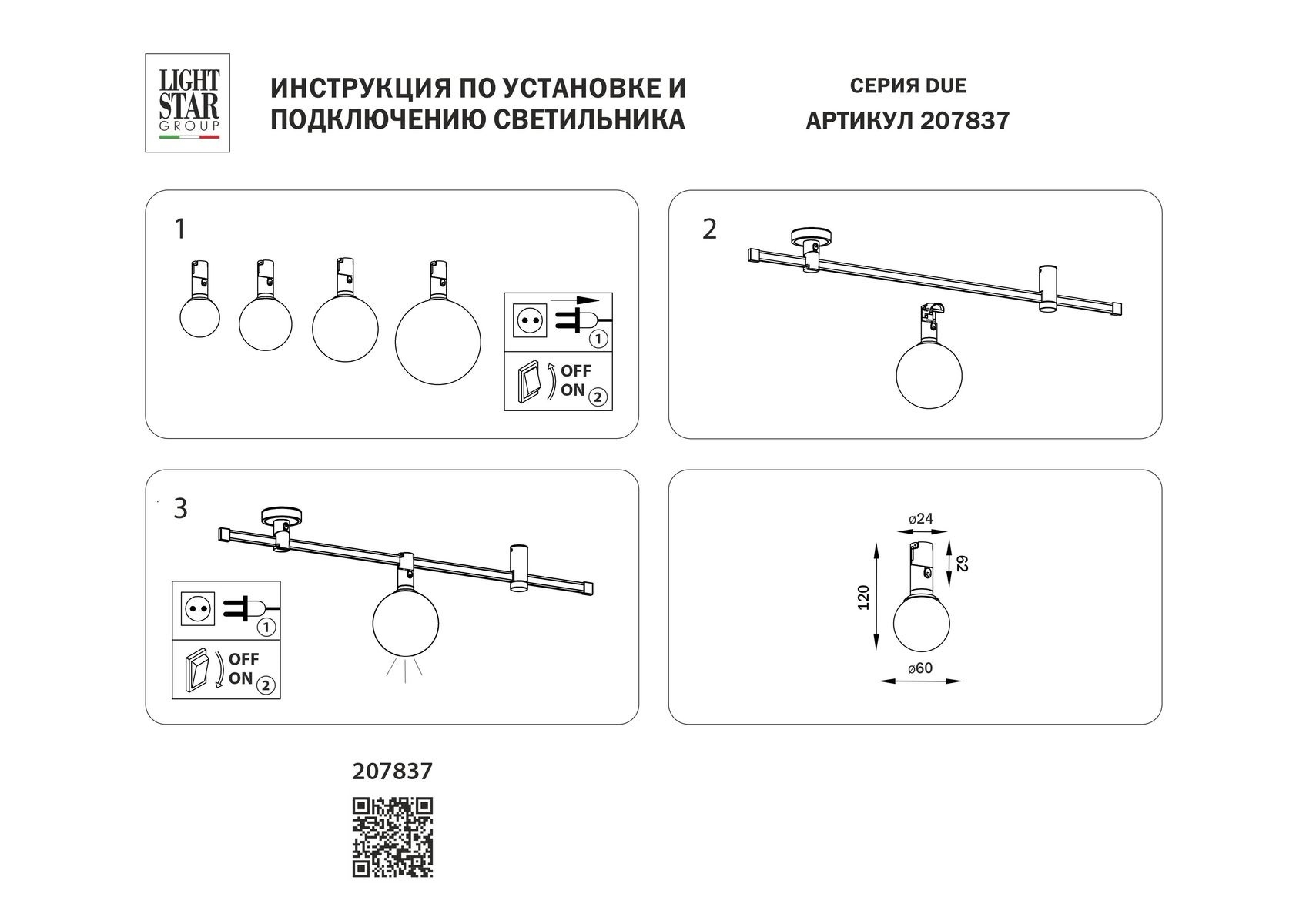 LIGHT STAR GROUP

ИНСТРУКЦИЯ ПО УСТАНОВКЕ И ПОДКЛЮЧЕНИЮ СВЕТИЛЬНИКА

СЕРИЯ DUE
АРТИКУЛ 207837

1

1
OFF
ON 2

2

3

1
OFF
ON 2

ø24
62
120
ø60

207837