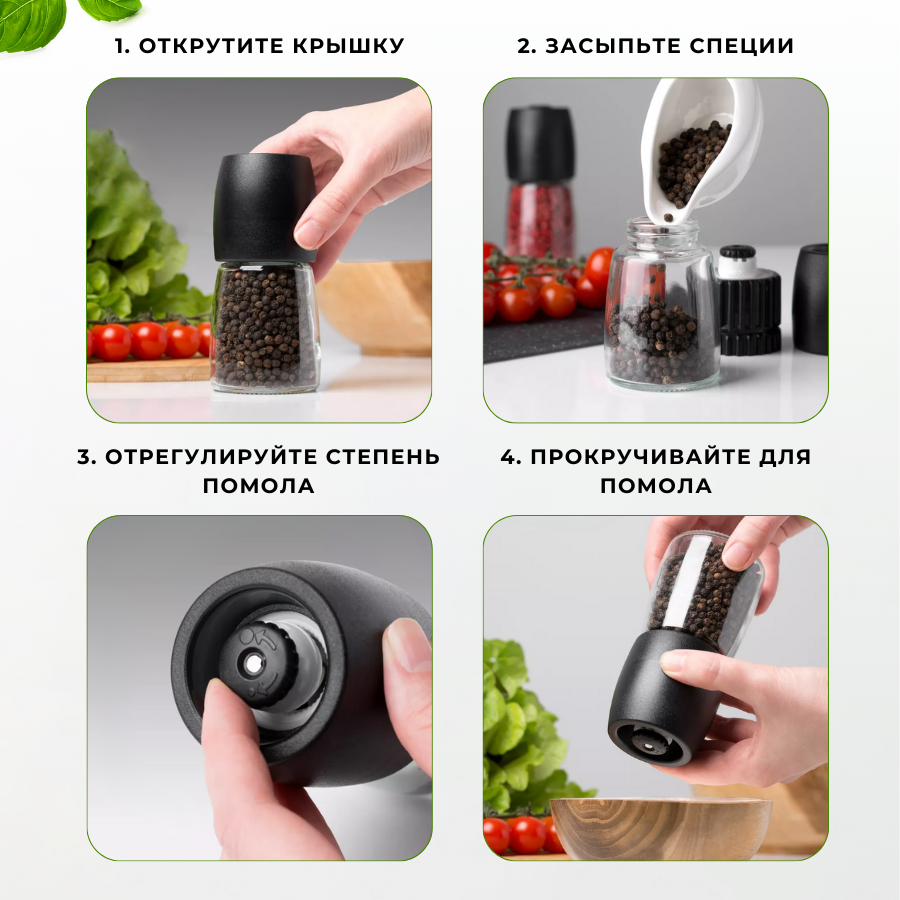 1. ОТКРУТИТЕ КРЫШКУ

2. ЗАСЫПЬТЕ СПЕЦИИ

3. ОТРЕГУЛИРУЙТЕ СТЕПЕНЬ ПОМОЛА

4. ПРОКРУЧИВАЙТЕ ДЛЯ ПОМОЛА