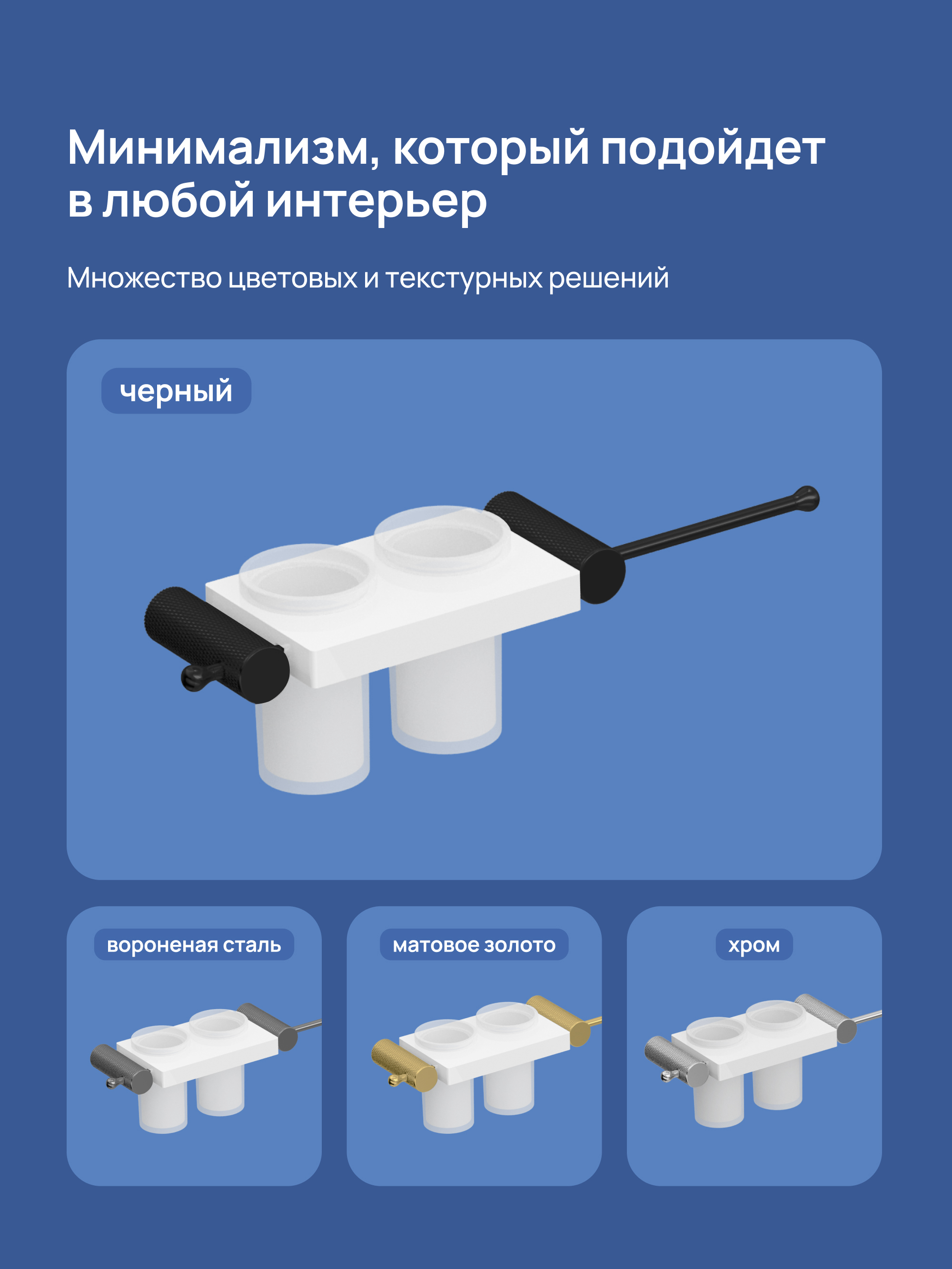 Минимализм, который подойдет в любой интерьер

Множество цветовых и текстурных решений

черный

вороненая сталь

матовое золото

хром