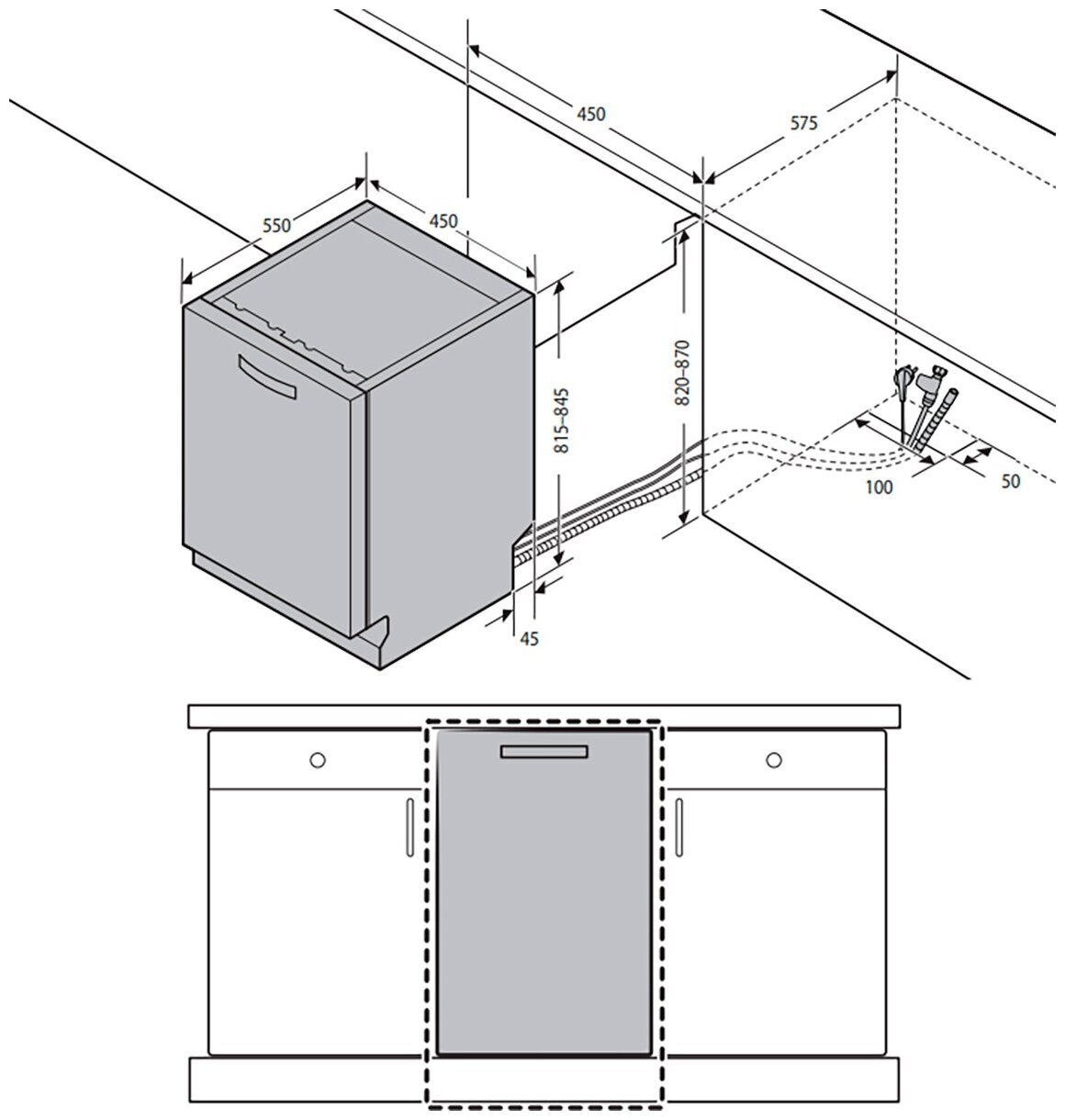 450
575
550
450
815–845
820–870
100
50
45