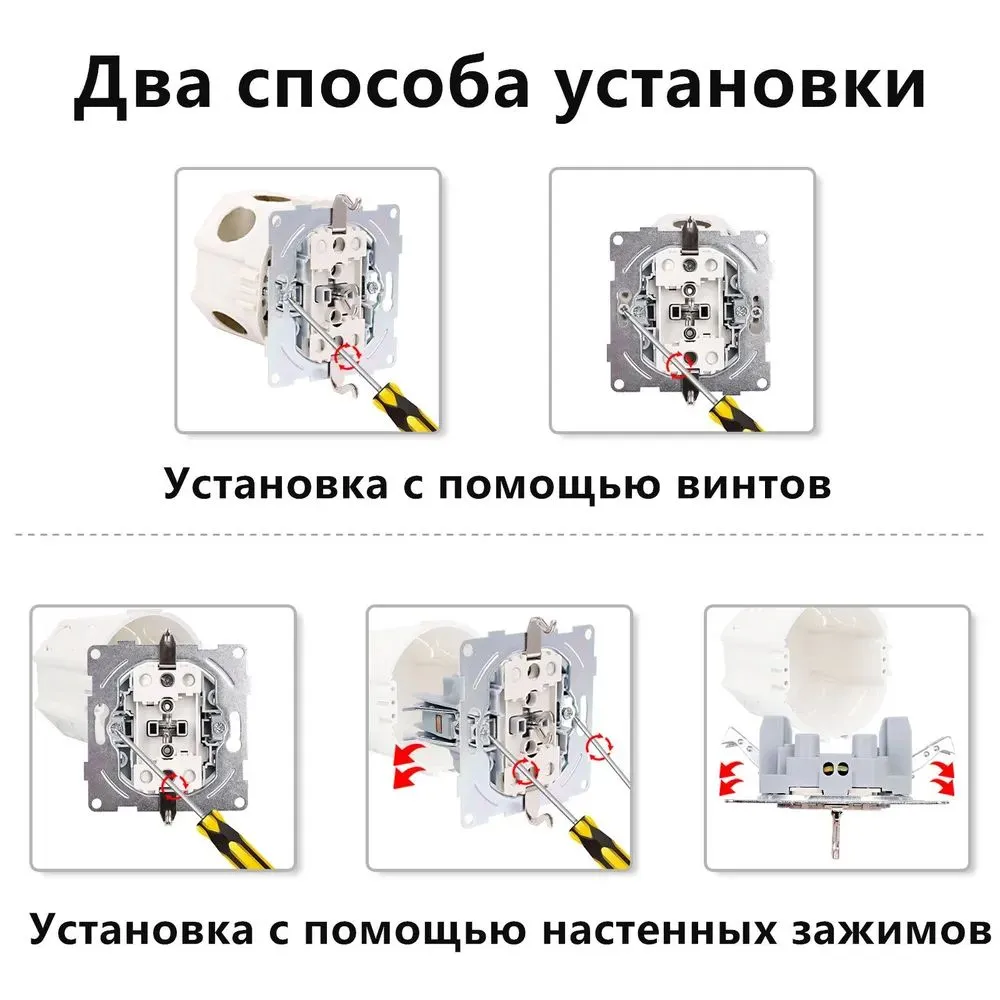 Два способа установки

Установка с помощью винтов

Установка с помощью настенных зажимов