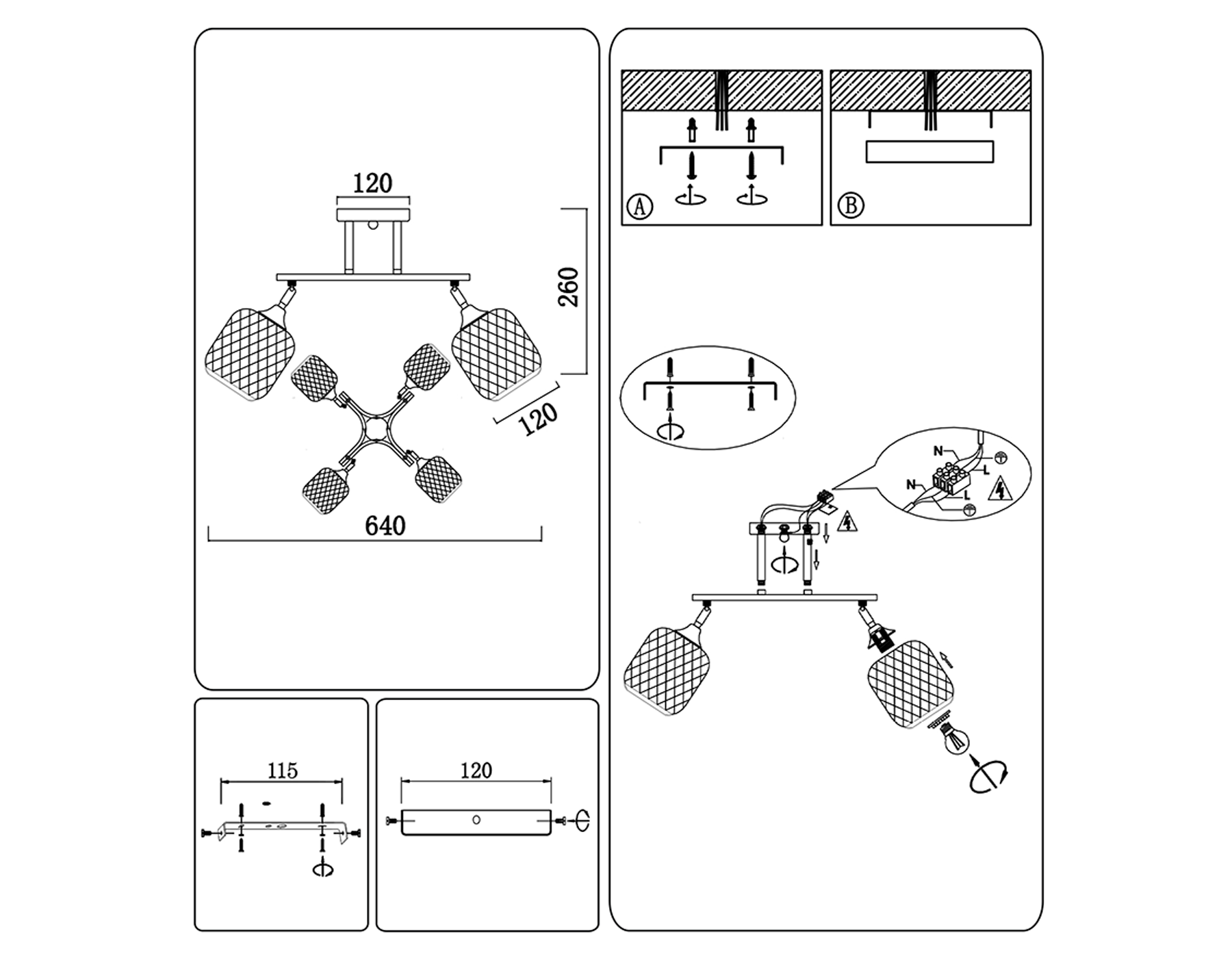 120
260
120
640
115
120
A
B
N
L
N
L