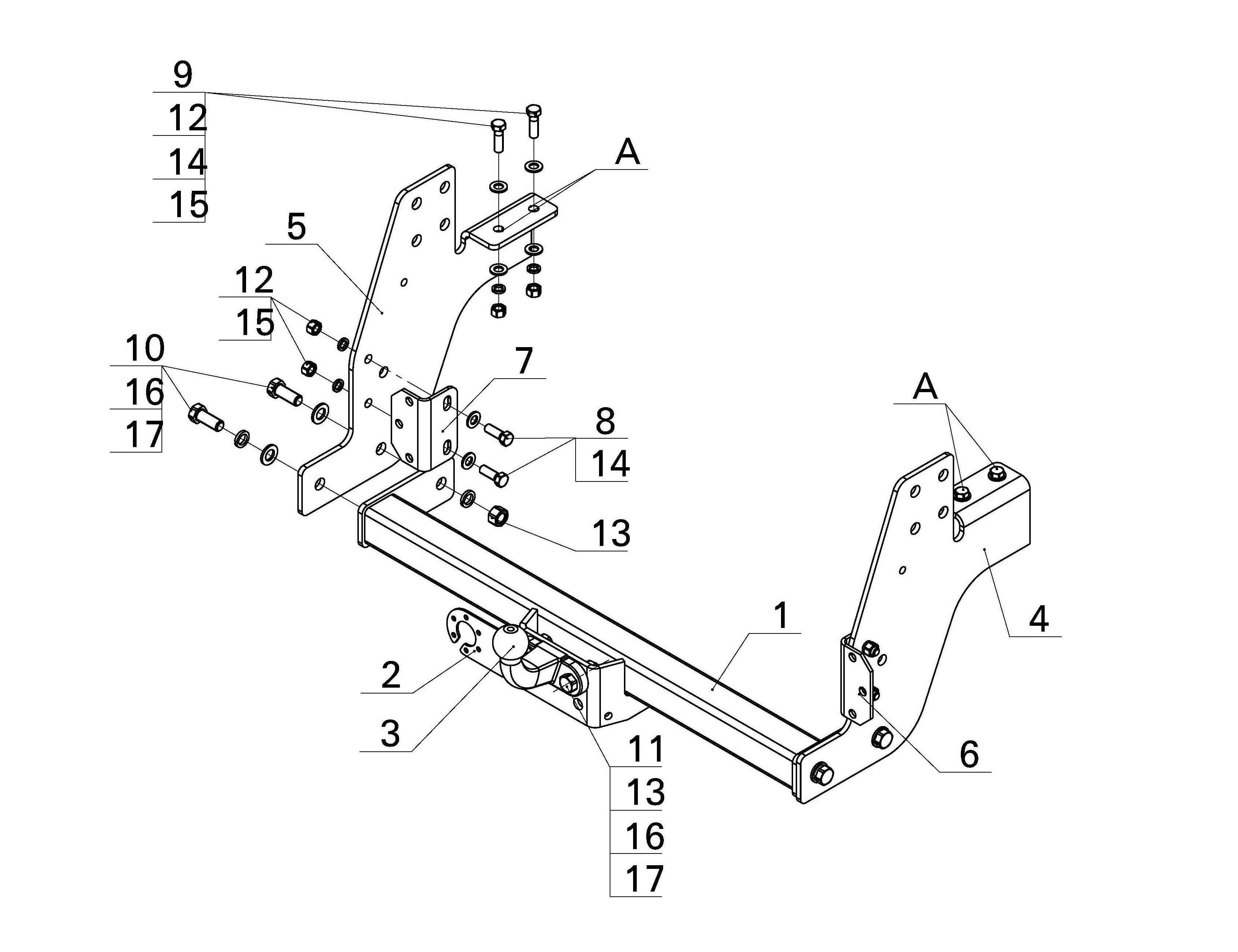 9
12
14
15
A
5
12
15
10
16
17
7
8
14
13
A
1
4
2
3
11
13
16
17
6