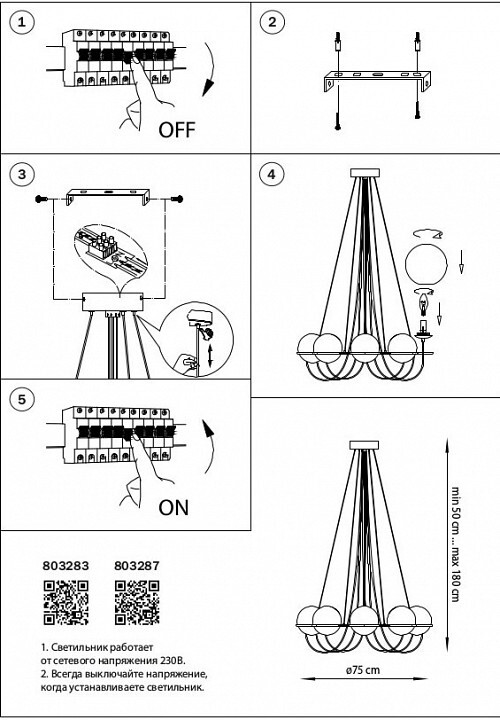 1

OFF

2

3

4

5

ON

min 50 cm ... max 180 cm

ø75 cm

803283 803287

1. Светильник работает от сетевого напряжения 230В.
2. Всегда выключайте напряжение, когда устанавливаете светильник.