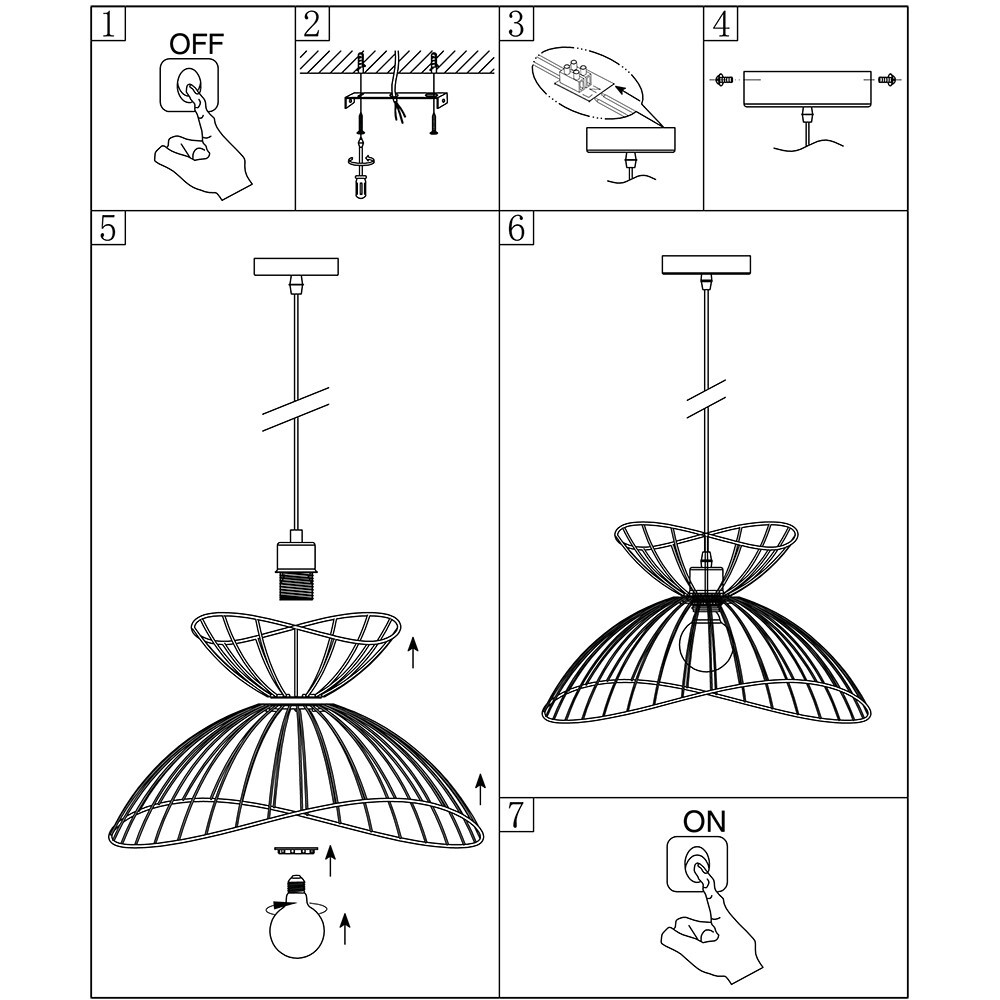 1
OFF
2
3
4
5
6
7
ON