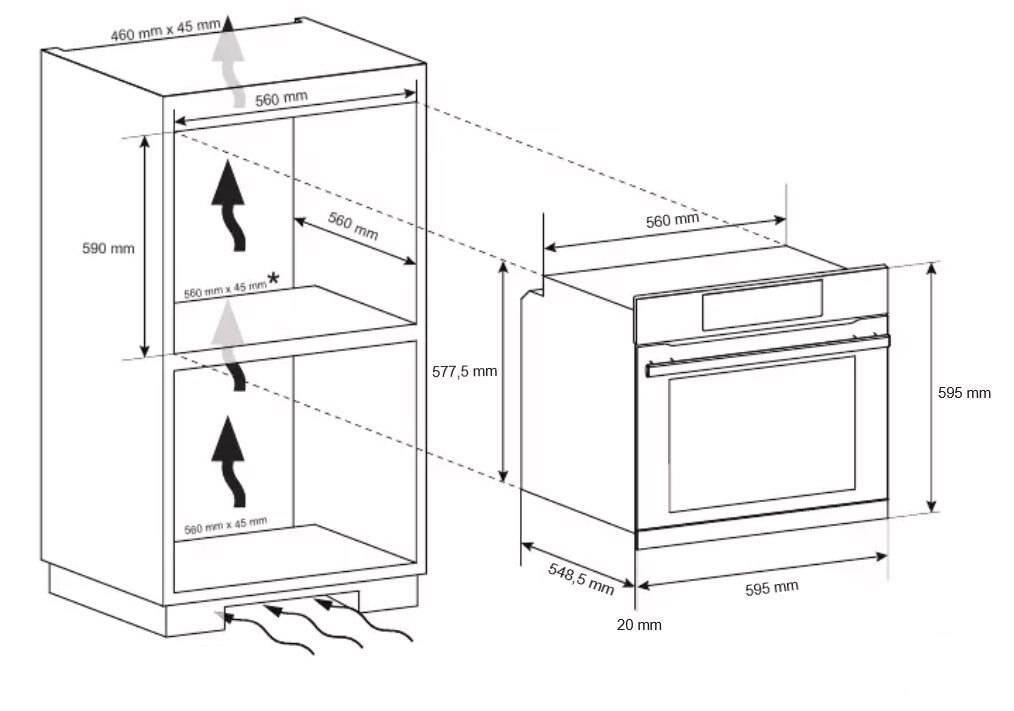 460 mm x 45 mm
560 mm
590 mm
560 mm
560 mm x 45 mm *
560 mm x 45 mm
560 mm
577,5 mm
595 mm
548,5 mm
595 mm
20 mm