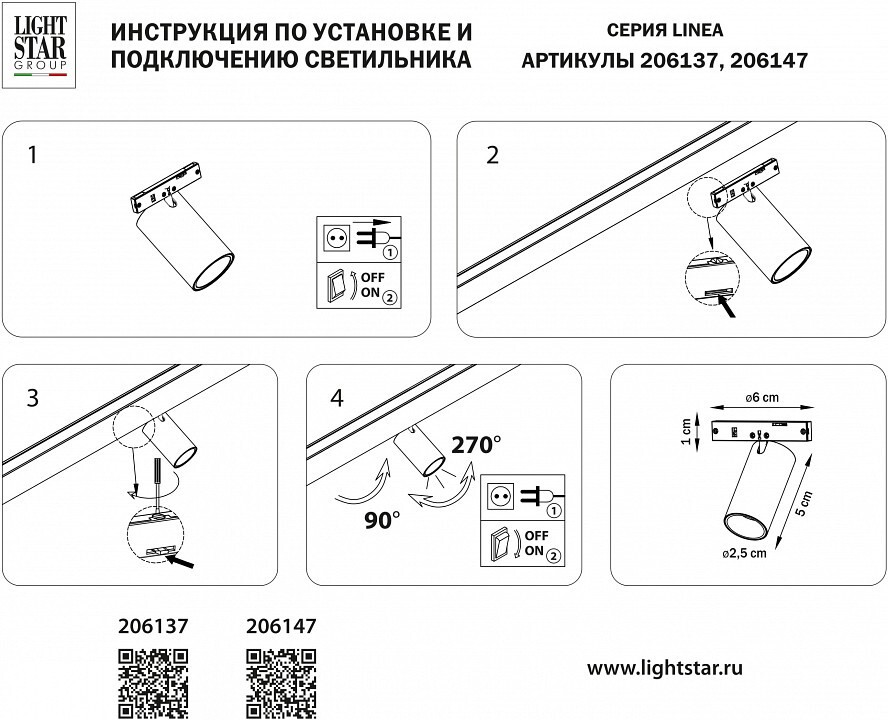 LIGHT STAR GROUP

ИНСТРУКЦИЯ ПО УСТАНОВКЕ И ПОДКЛЮЧЕНИЮ СВЕТИЛЬНИКА

СЕРИЯ LINEA
АРТИКУЛЫ 206137, 206147

1

1
OFF
ON 2

2

3

4

270°

90°

1
OFF
ON 2

ø6 cm
1 cm
5 cm
ø2,5 cm

206137

206147

www.lightstar.ru