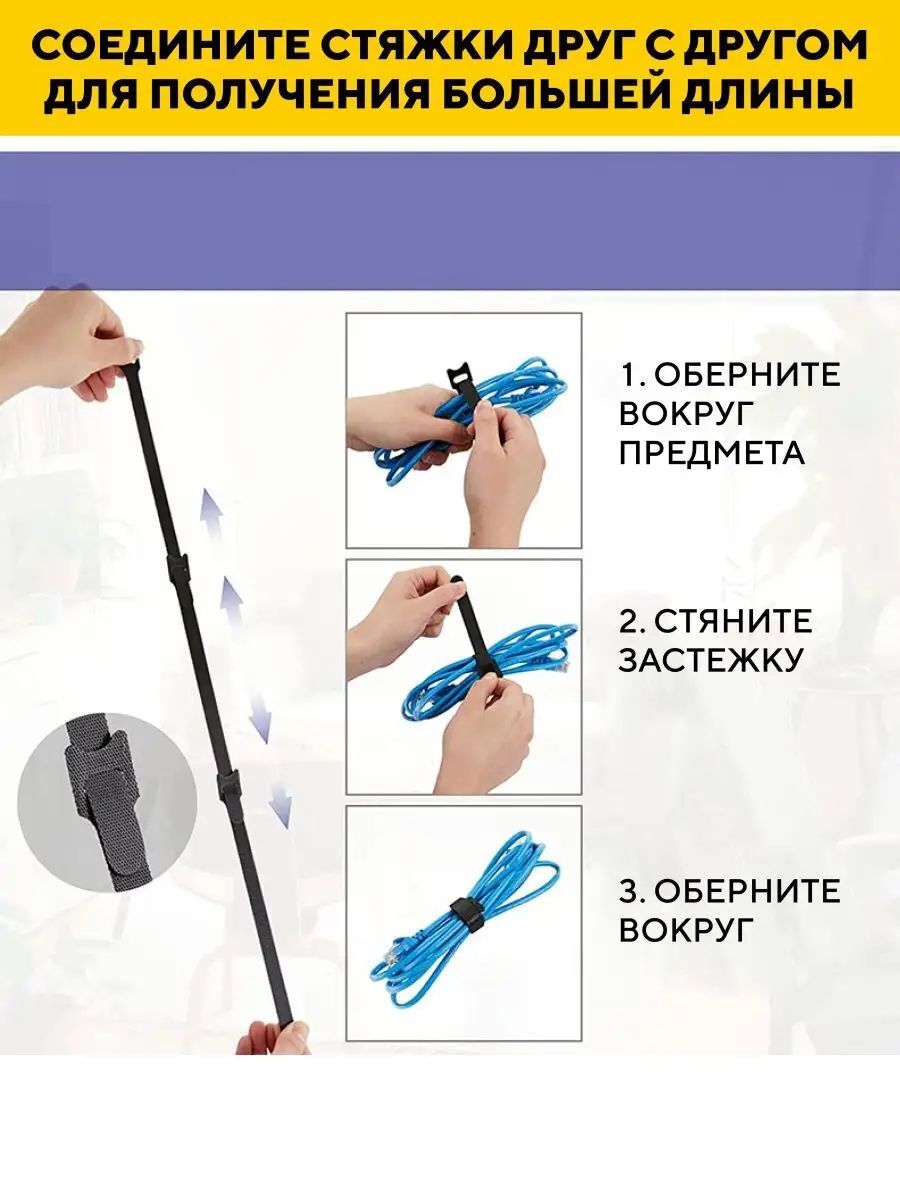 СОЕДИНИТЕ СТЯЖКИ ДРУГ С ДРУГОМ ДЛЯ ПОЛУЧЕНИЯ БОЛЬШЕЙ ДЛИНЫ

1. ОБЕРНИТЕ ВОКРУГ ПРЕДМЕТА

2. СТЯНИТЕ ЗАСТЕЖКУ

3. ОБЕРНИТЕ ВОКРУГ