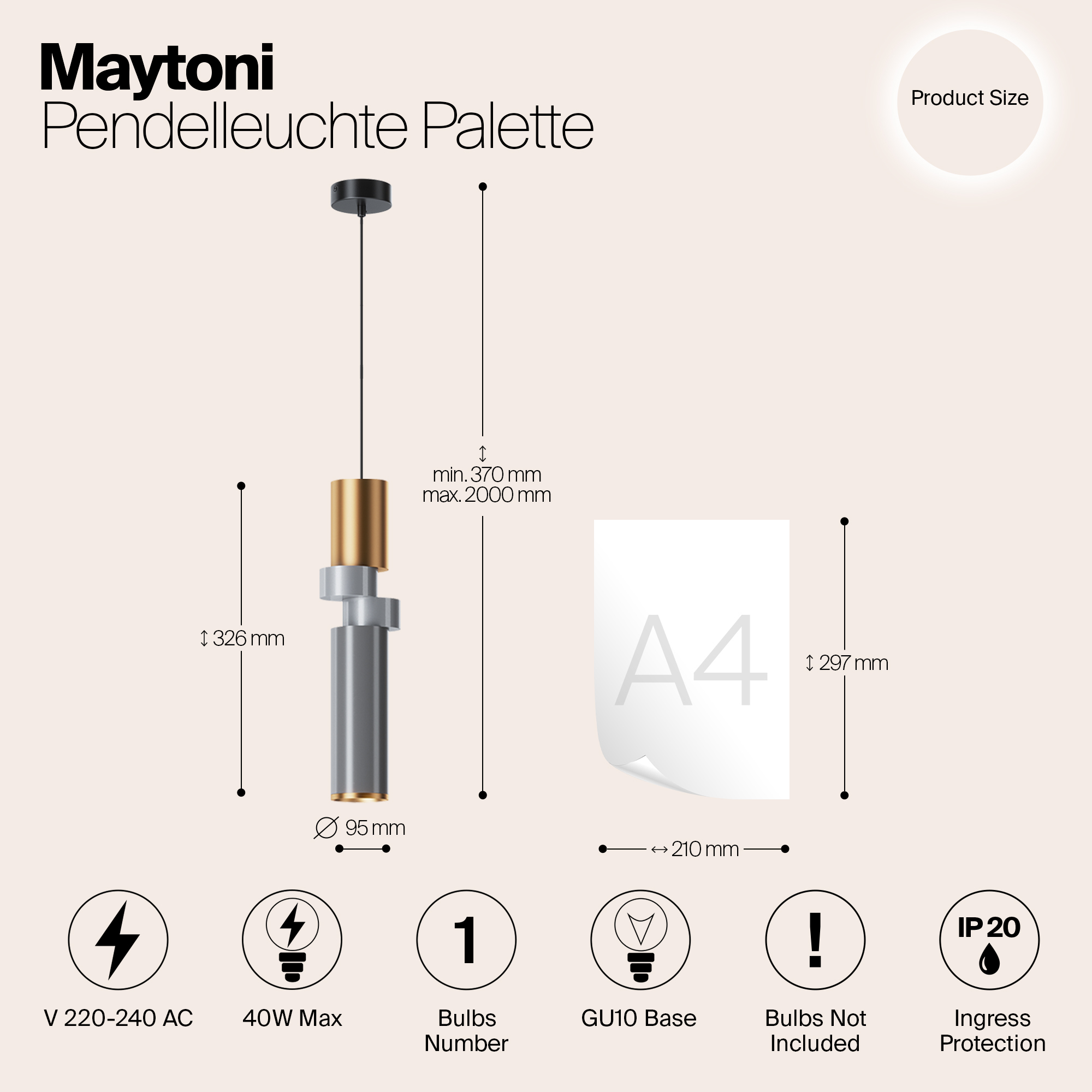 Maytoni
Pendelleuchte Palette

Product Size

↕ 326 mm

↕
min. 370 mm
max. 2000 mm

∅ 95 mm

A4

↕ 297 mm

↔ 210 mm

V 220-240 AC

40W Max

1
Bulbs Number

GU10 Base

!
Bulbs Not Included

IP 20
Ingress Protection