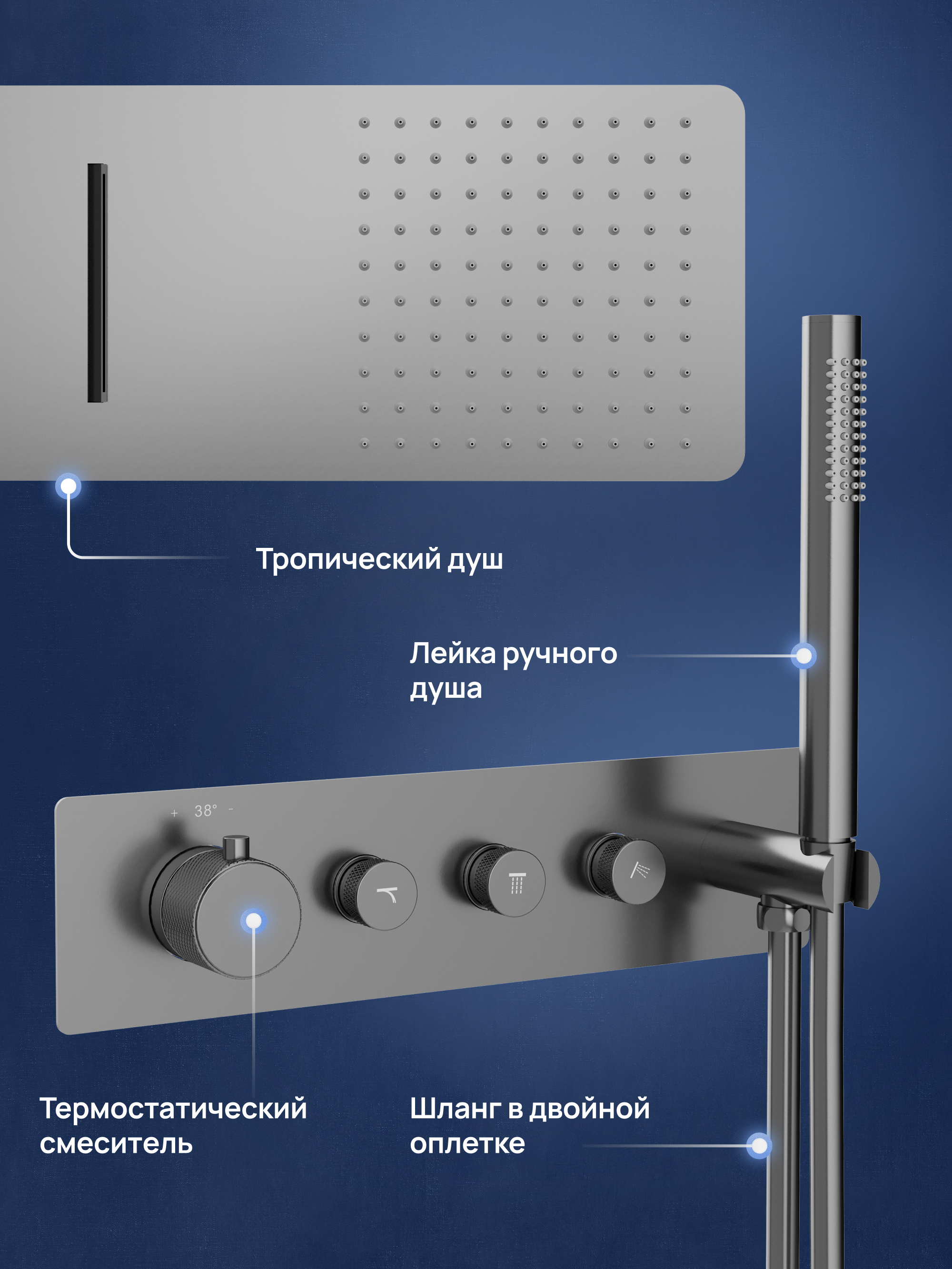 Тропический душ

Лейка ручного душа

+ 38° -

Термостатический смеситель

Шланг в двойной оплетке