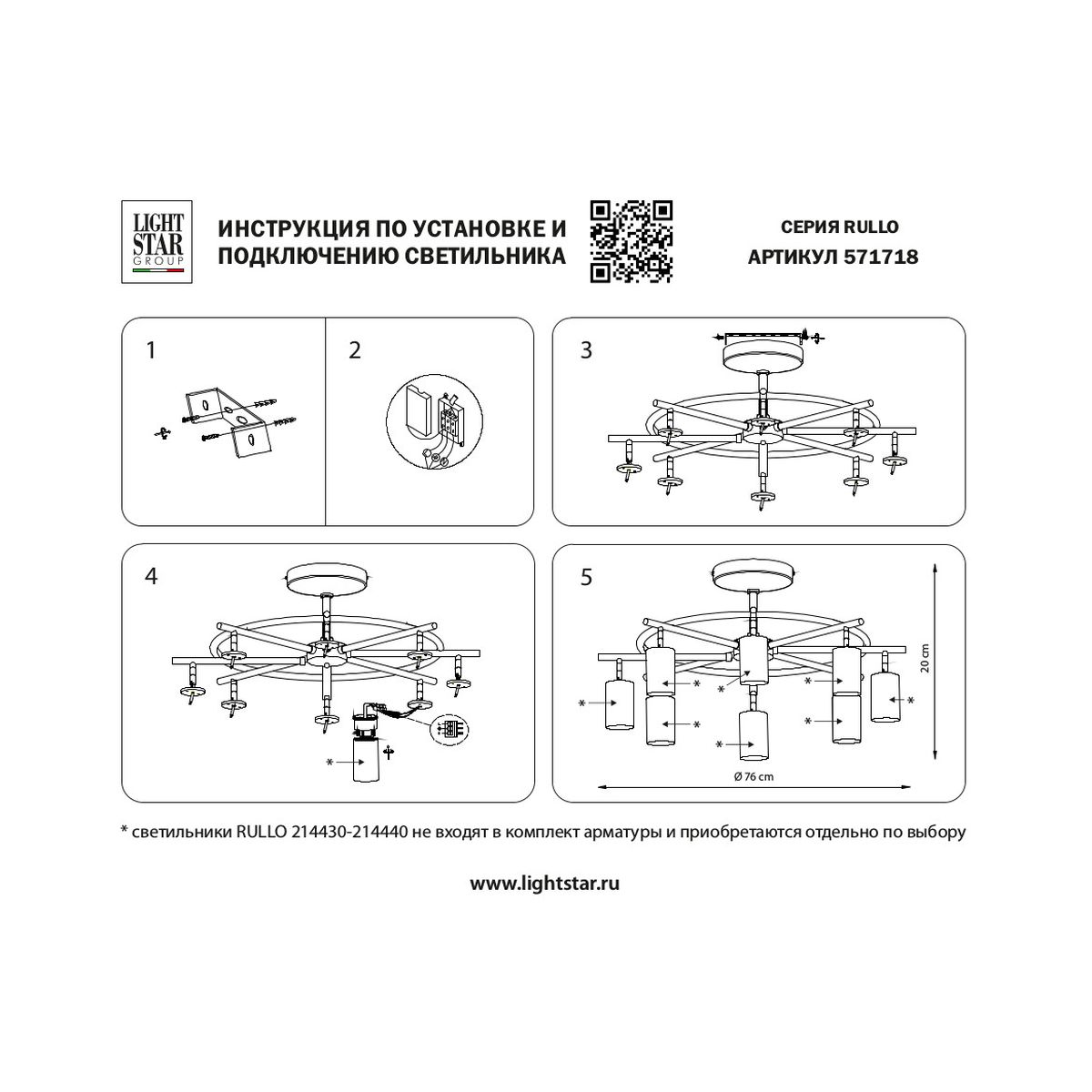 LIGHT STAR GROUP

ИНСТРУКЦИЯ ПО УСТАНОВКЕ И ПОДКЛЮЧЕНИЮ СВЕТИЛЬНИКА

СЕРИЯ RULLO
АРТИКУЛ 571718

1

2

3

4

*

5

*
*
*
*
*
*
*
*

20 cm

Ø 76 cm

* светильники RULLO 214430-214440 не входят в комплект арматуры и приобретаются отдельно по выбору

www.lightstar.ru