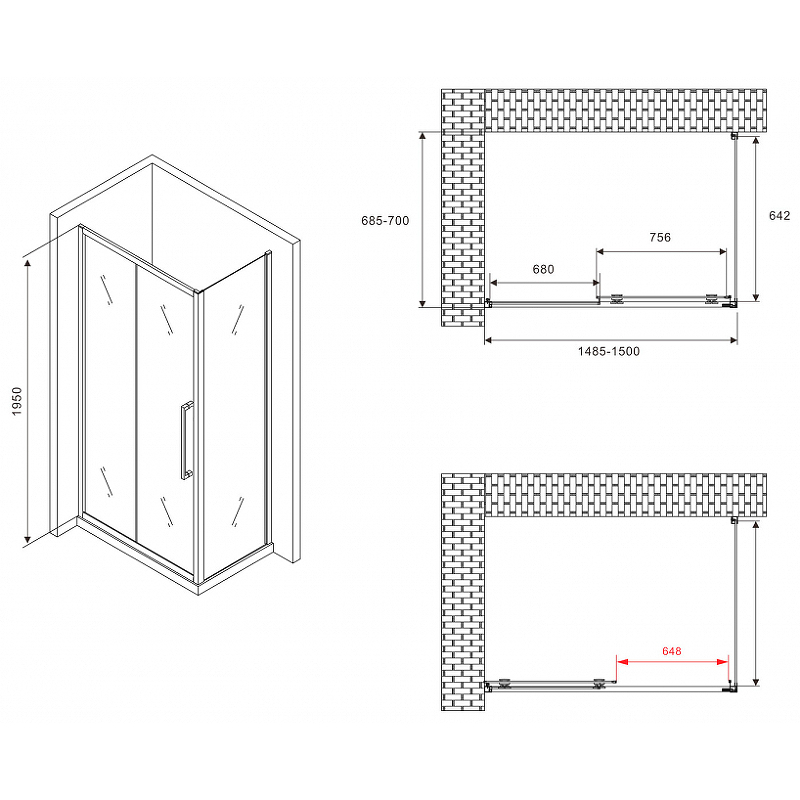 1950

685-700

642

756

680

1485-1500

648