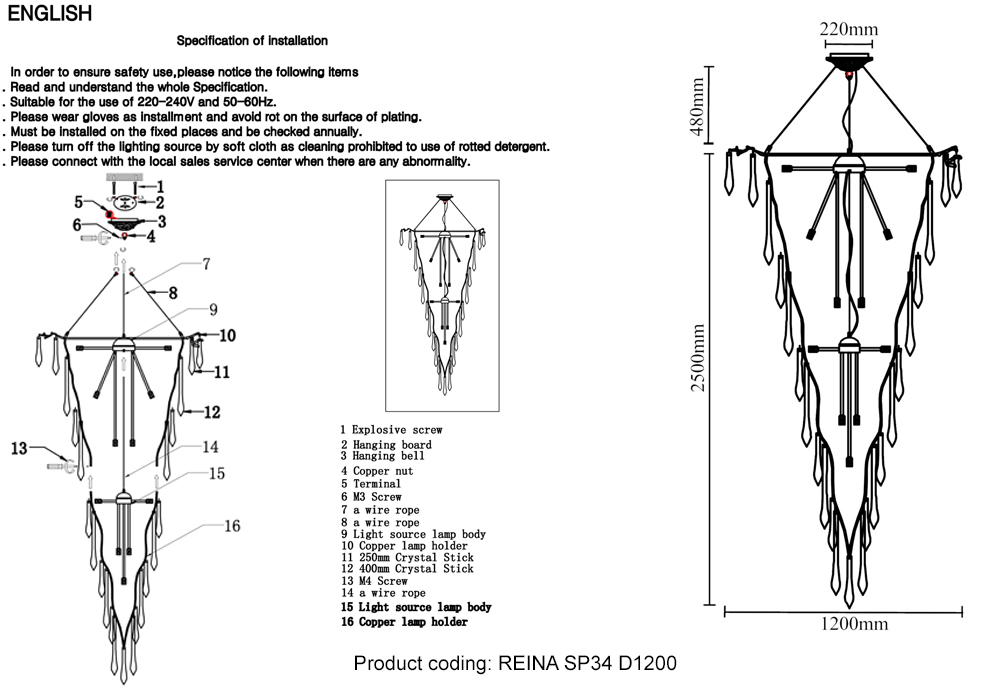 ENGLISH

Specification of installation

In order to ensure safety use,please notice the following items
. Read and understand the whole Specification.
. Suitable for the use of 220-240V and 50-60Hz.
. Please wear gloves as installment and avoid rot on the surface of plating.
. Must be installed on the fixed places and be checked annually.
. Please turn off the lighting source by soft cloth as cleaning prohibited to use of rotted detergent.
. Please connect with the local sales service center when there are any abnormality.

1
2
3
4
5
6
7
8
9
10
11
12
13
14
15
16

1 Explosive screw
2 Hanging board
3 Hanging bell
4 Copper nut
5 Terminal
6 M3 Screw
7 a wire rope
8 a wire rope
9 Light source lamp body
10 Copper lamp holder
11 250mm Crystal Stick
12 400mm Crystal Stick
13 M4 Screw
14 a wire rope
15 Light source lamp body
16 Copper lamp holder

220mm
480mm
2500mm
1200mm

Product coding: REINA SP34 D1200