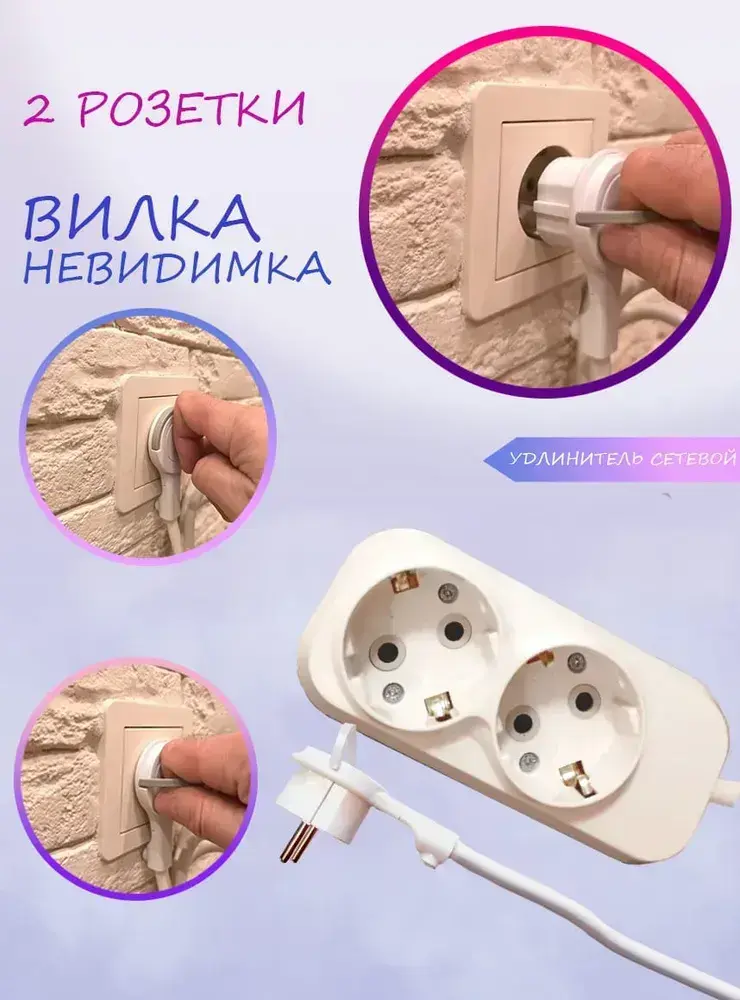 2 РОЗЕТКИ

ВИЛКА
НЕВИДИМКА

УДЛИНИТЕЛЬ СЕТЕВОЙ