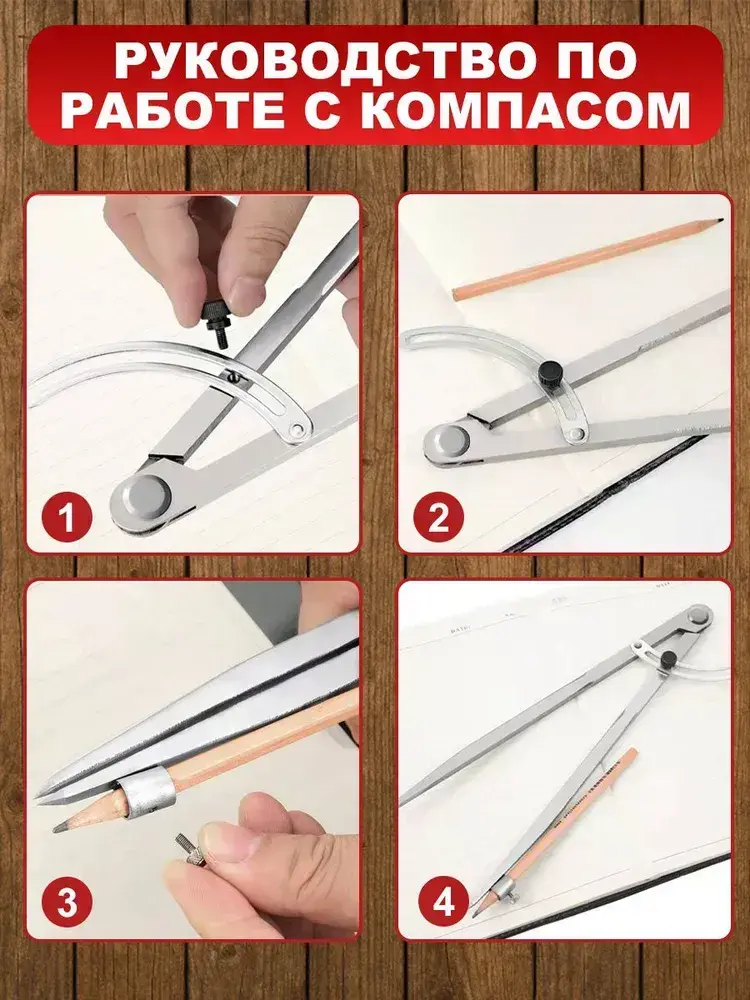 РУКОВОДСТВО ПО РАБОТЕ С КОМПАСОМ

1

2

3

4