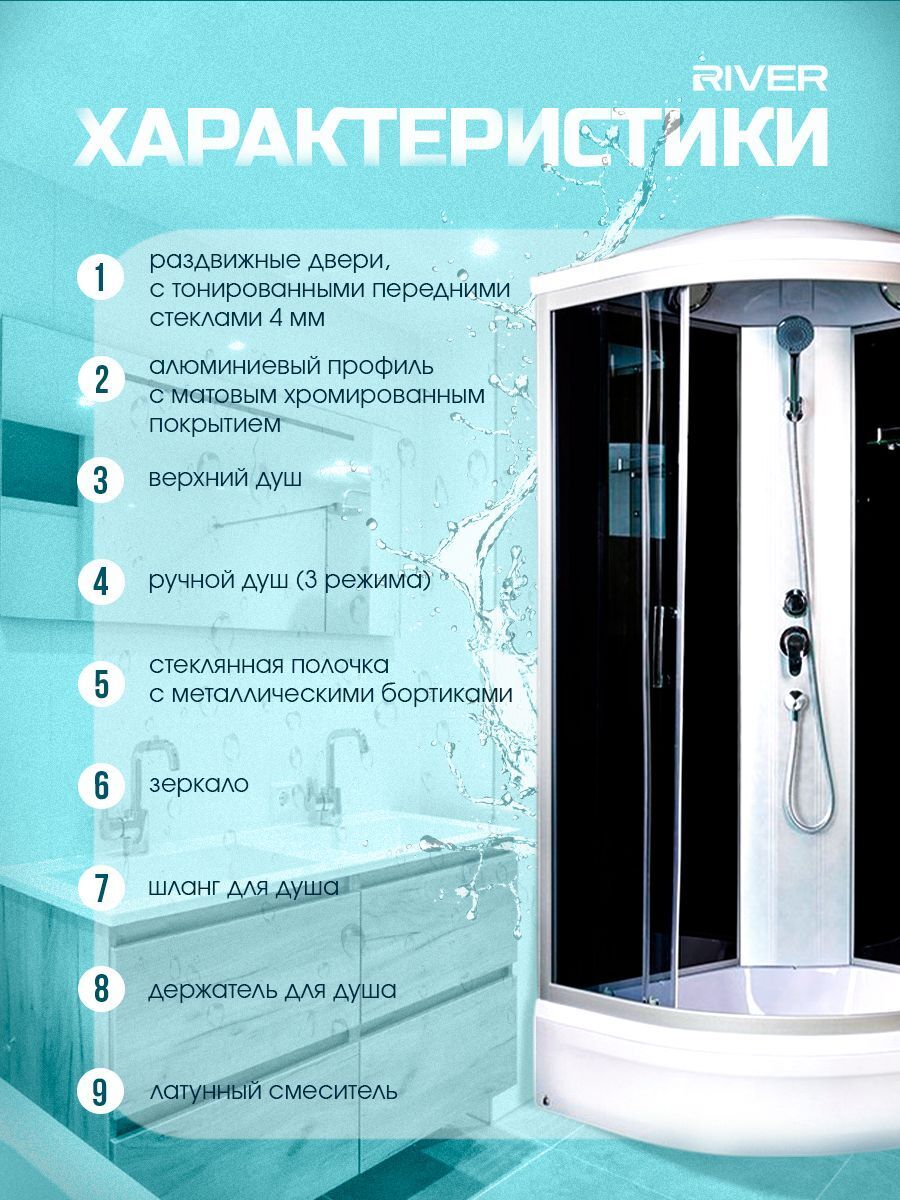 RIVER

ХАРАКТЕРИСТИКИ

1 раздвижные двери, с тонированными передними стеклами 4 мм

2 алюминиевый профиль с матовым хромированным покрытием

3 верхний душ

4 ручной душ (3 режима)

5 стеклянная полочка с металлическими бортиками

6 зеркало

7 шланг для душа

8 держатель для душа

9 латунный смеситель