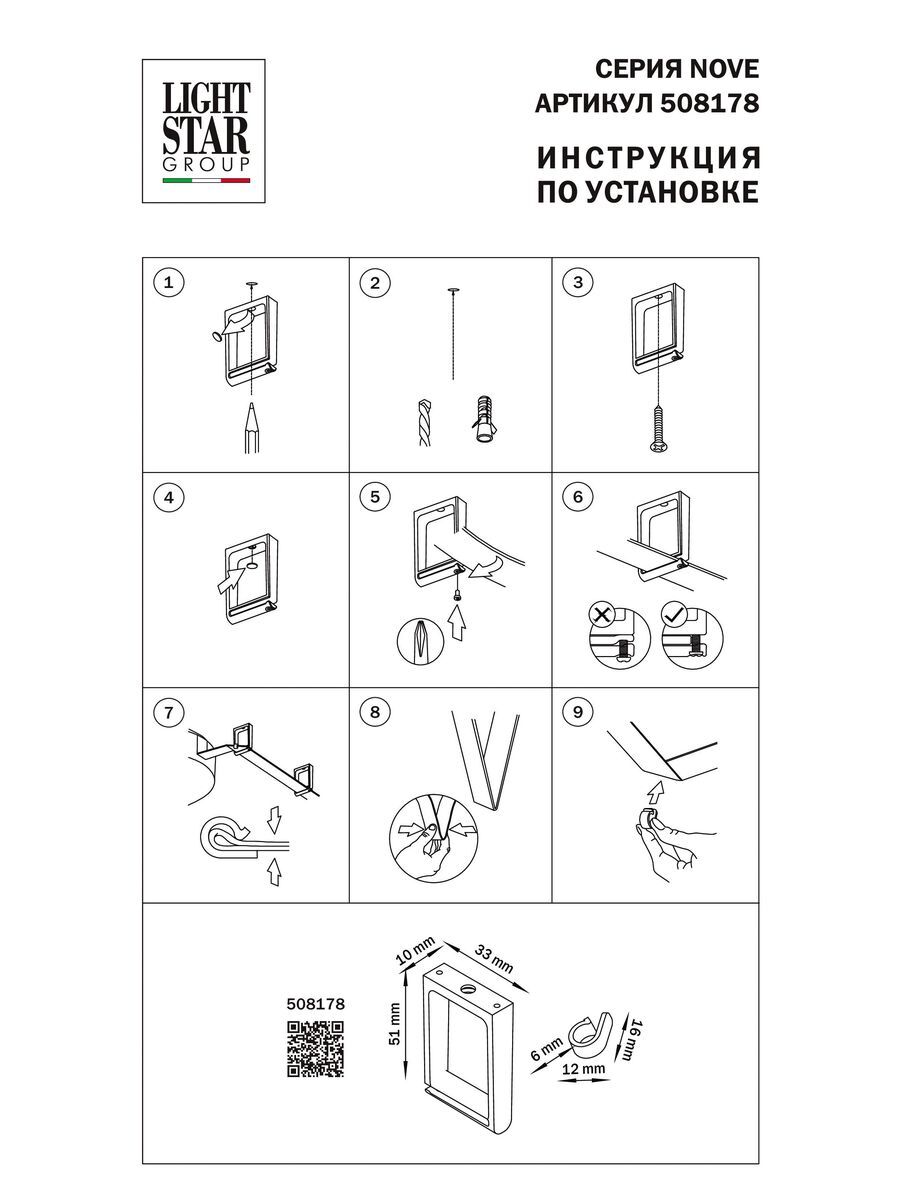 LIGHT STAR GROUP

СЕРИЯ NOVE
АРТИКУЛ 508178

ИНСТРУКЦИЯ ПО УСТАНОВКЕ

1

2

3

4

5

6

7

8

9

508178

10 mm
33 mm
51 mm
6 mm
12 mm
16 mm