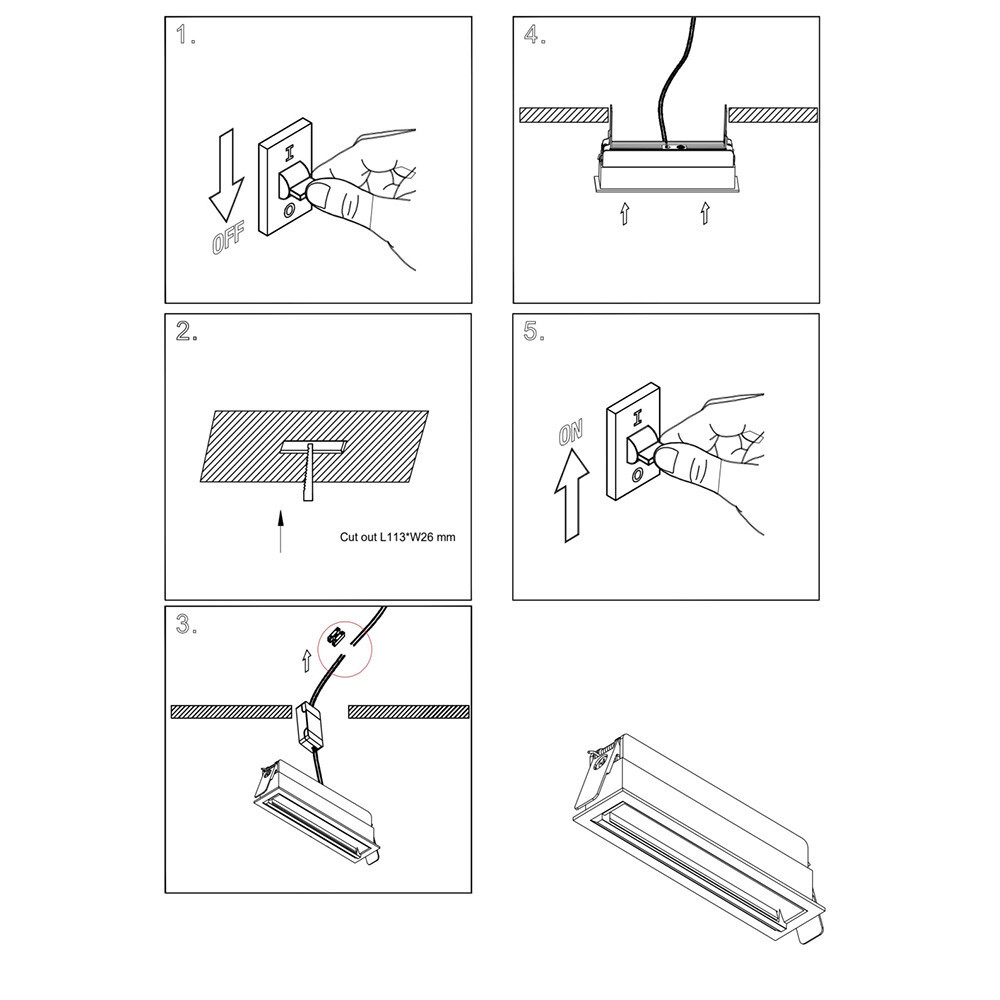 1.

I

O

OFF

2.

Cut out L113*W26 mm

3.

4.

5.

ON

I

O