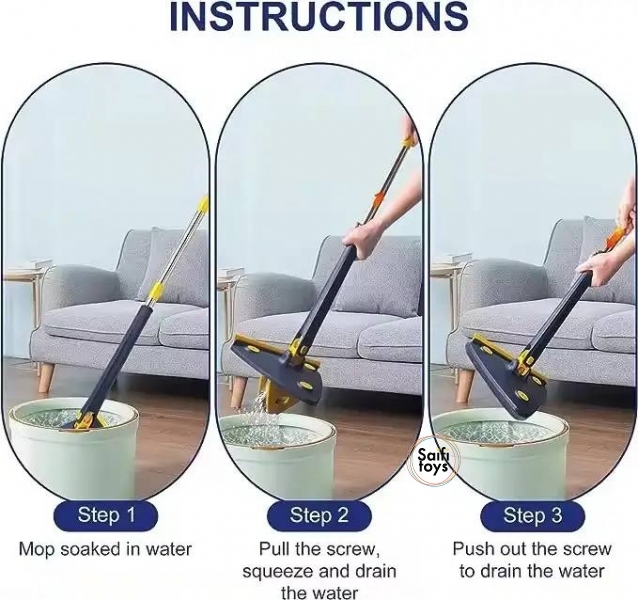 INSTRUCTIONS

Saifi toys

Step 1

Mop soaked in water

Step 2

Pull the screw, squeeze and drain the water

Step 3

Push out the screw to drain the water