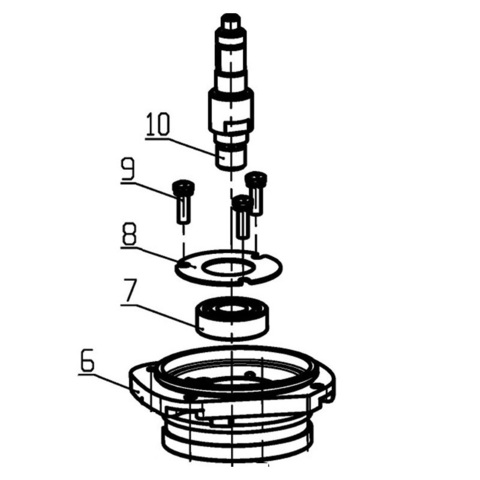 10

9

8

7

6